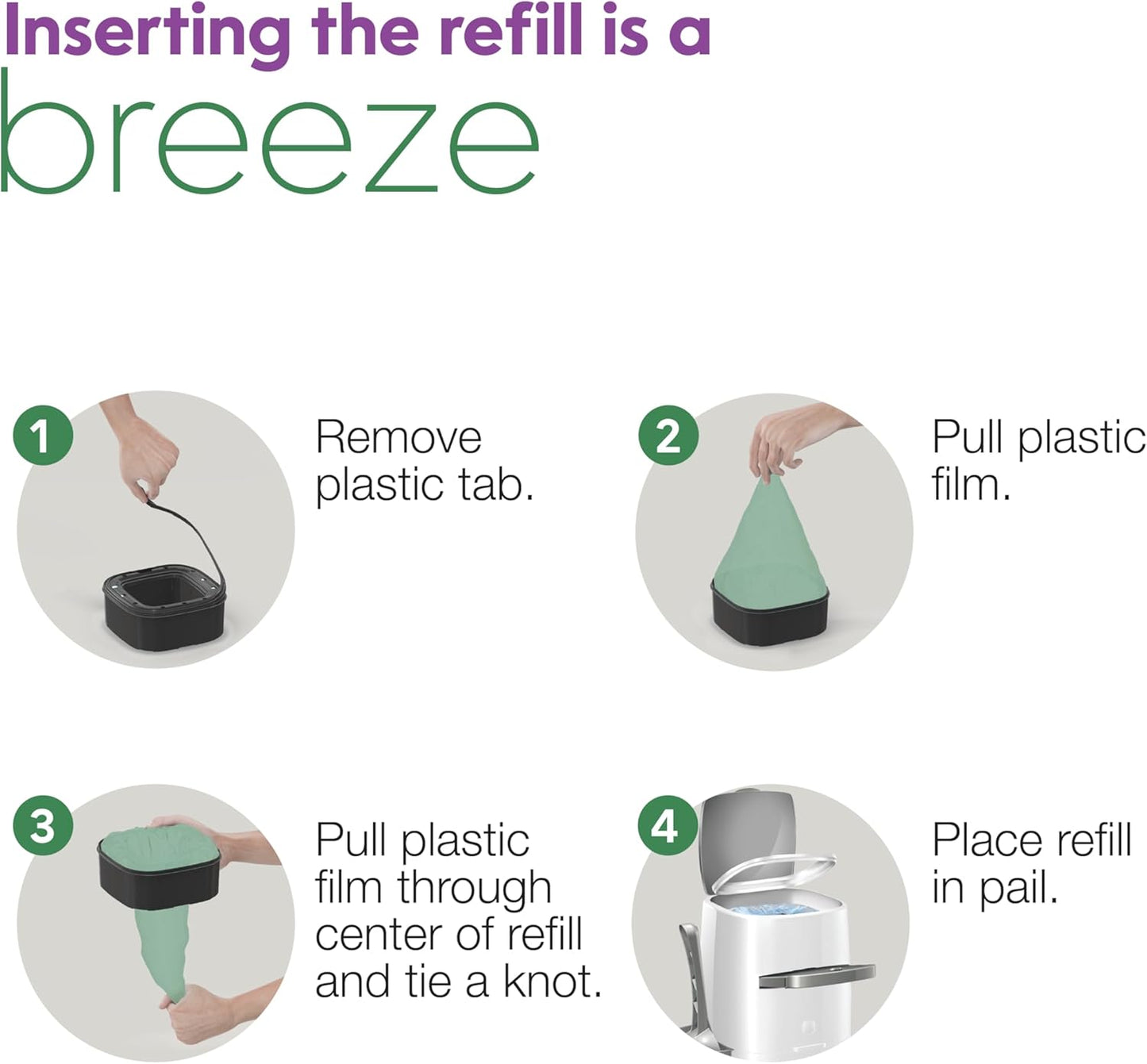 Inserting the refill is a
breeze

1
Remove plastic tab.

2
Pull plastic film.

3
Pull plastic film through center of refill and tie a knot.

4
Place refill in pail.