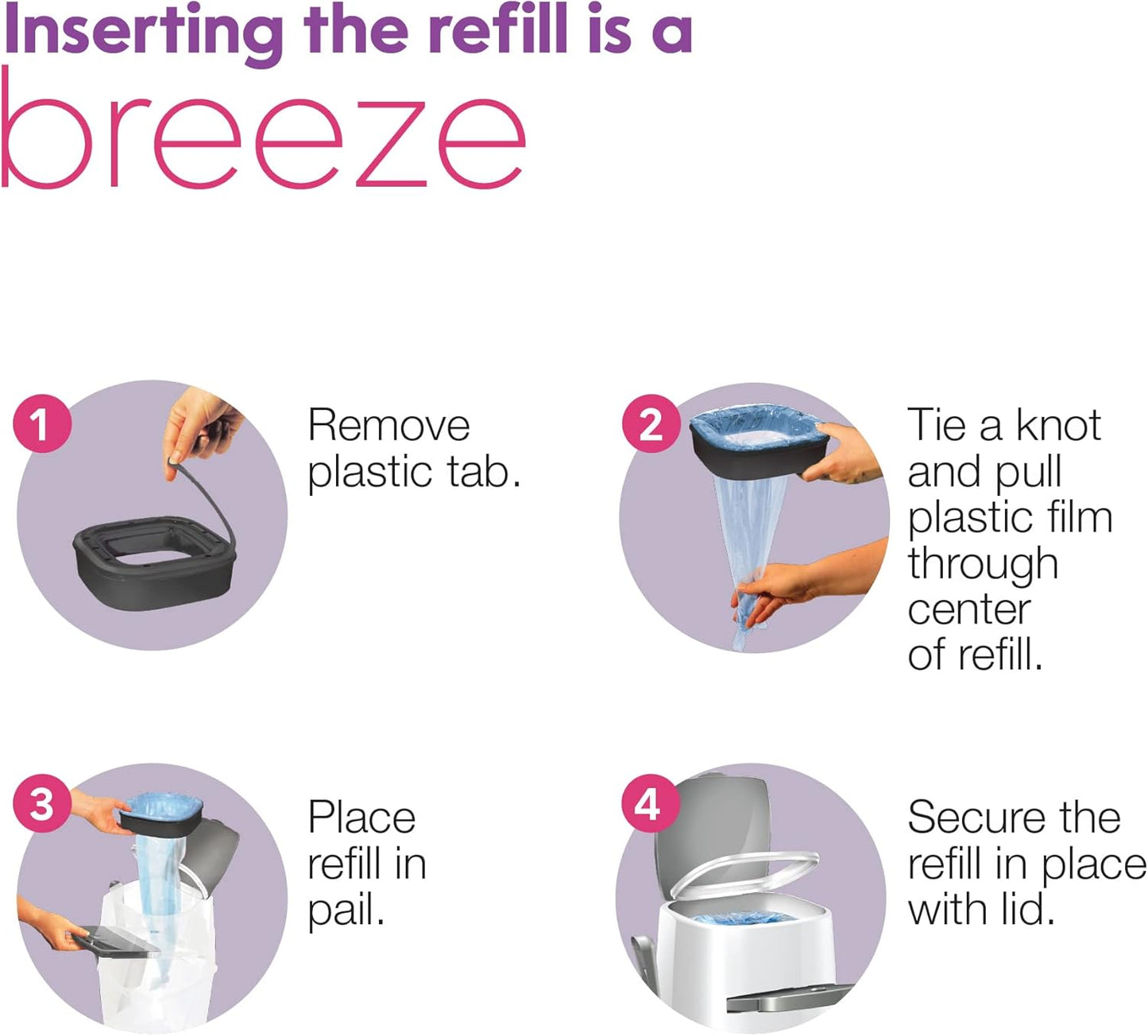 Inserting the refill is a breeze

1

Remove plastic tab.

2

Tie a knot and pull plastic film through center of refill.

3

Place refill in pail.

4

Secure the refill in place with lid.