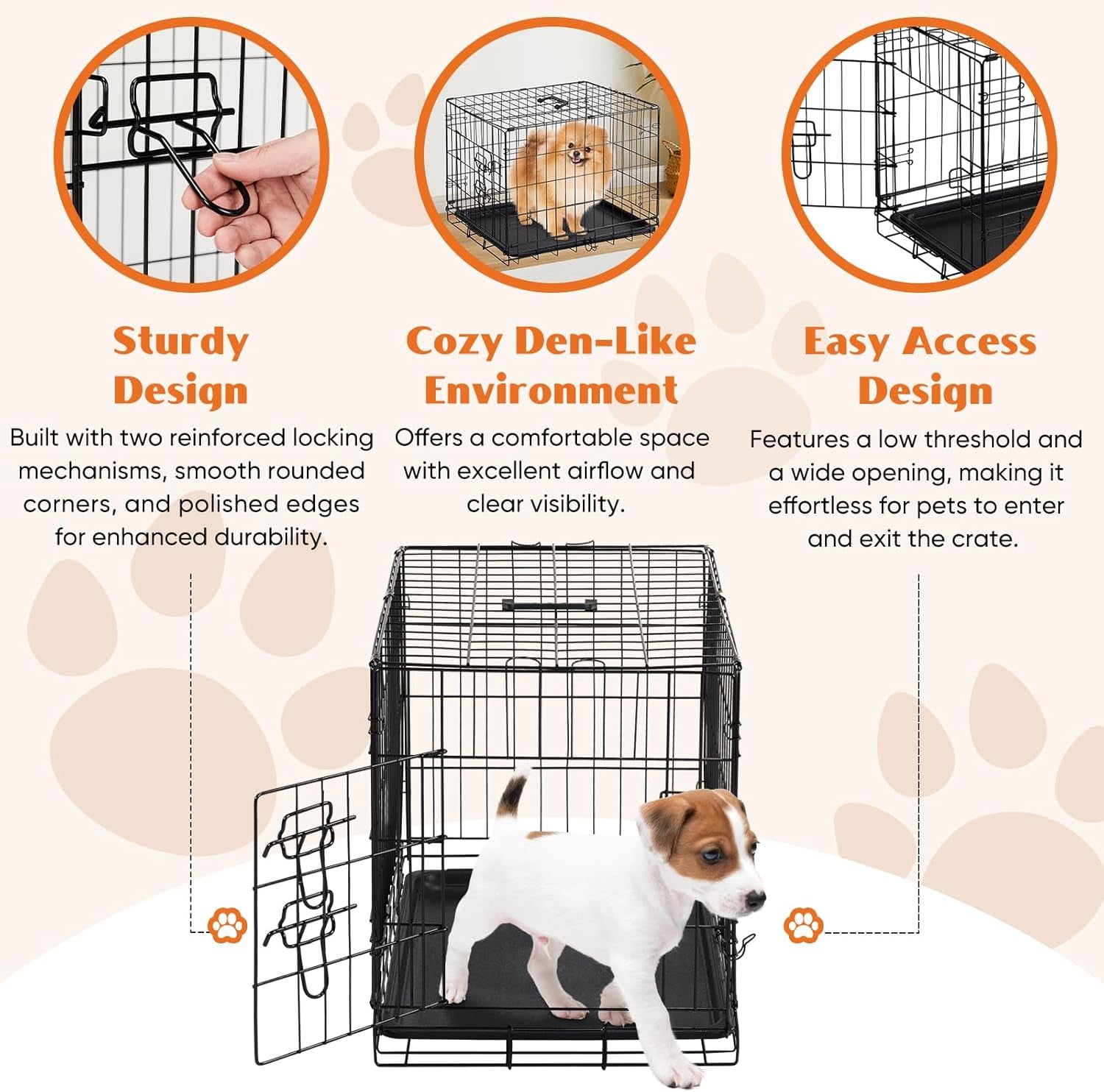 Sturdy Design

Built with two reinforced locking mechanisms, smooth rounded corners, and polished edges for enhanced durability.

Cozy Den-Like Environment

Offers a comfortable space with excellent airflow and clear visibility.

Easy Access Design

Features a low threshold and a wide opening, making it effortless for pets to enter and exit the crate.