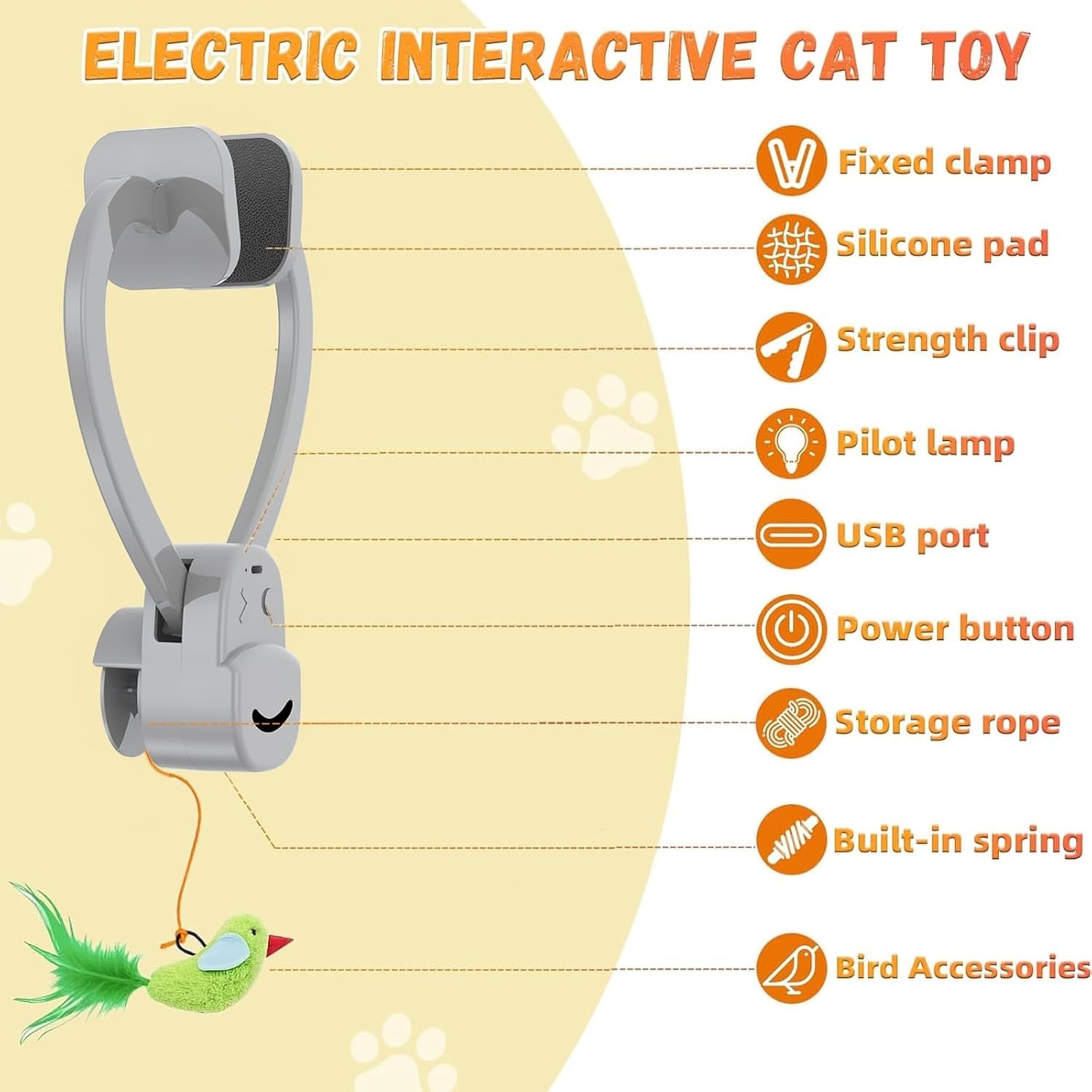 ELECTRIC INTERACTIVE CAT TOY

Fixed clamp

Silicone pad

Strength clip

Pilot lamp

USB port

Power button

Storage rope

Built-in spring

Bird Accessories