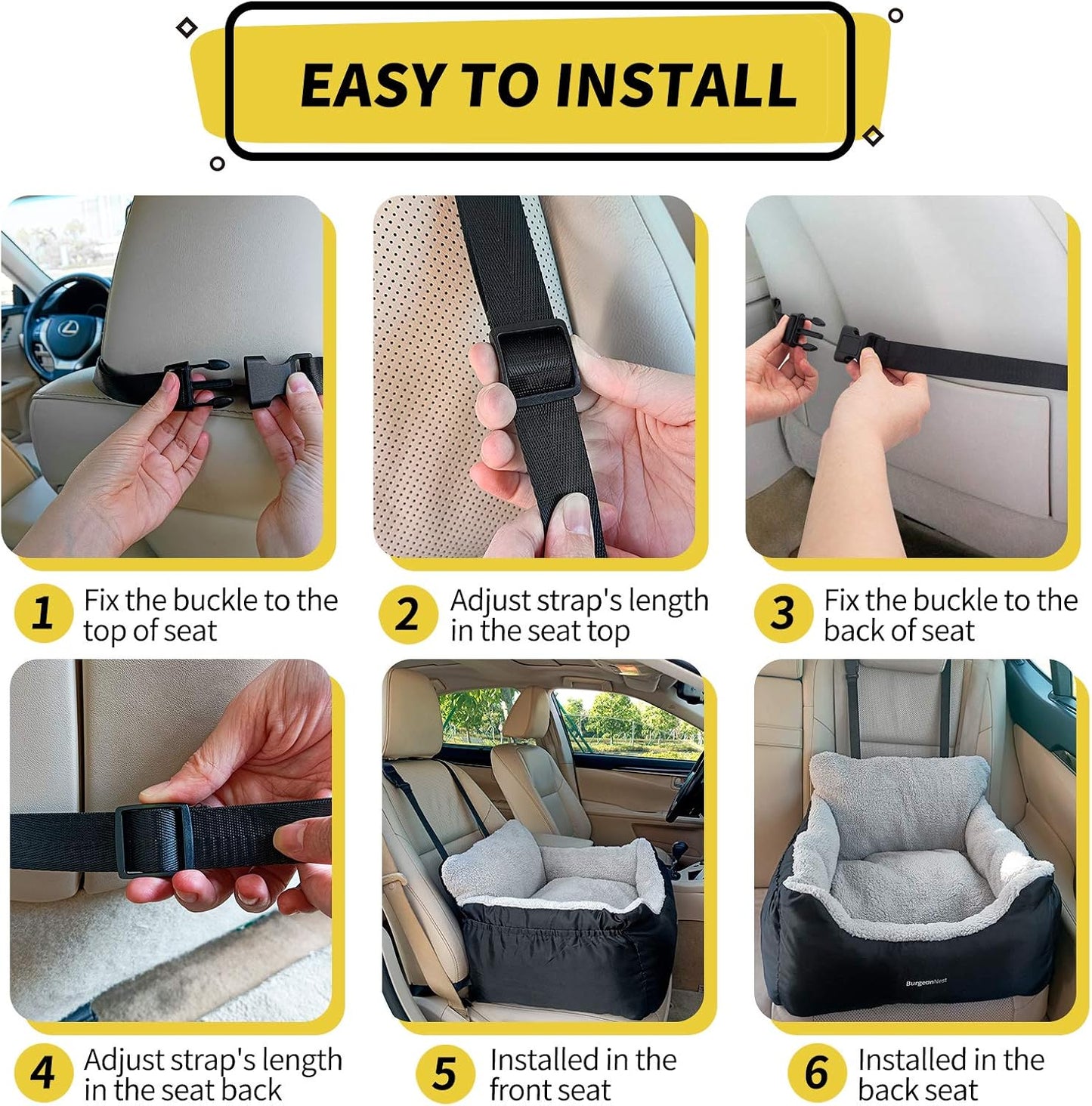 EASY TO INSTALL

1 Fix the buckle to the top of seat

2 Adjust strap's length in the seat top

3 Fix the buckle to the back of seat

4 Adjust strap's length in the seat back

5 Installed in the front seat

BurgeonNest

6 Installed in the back seat