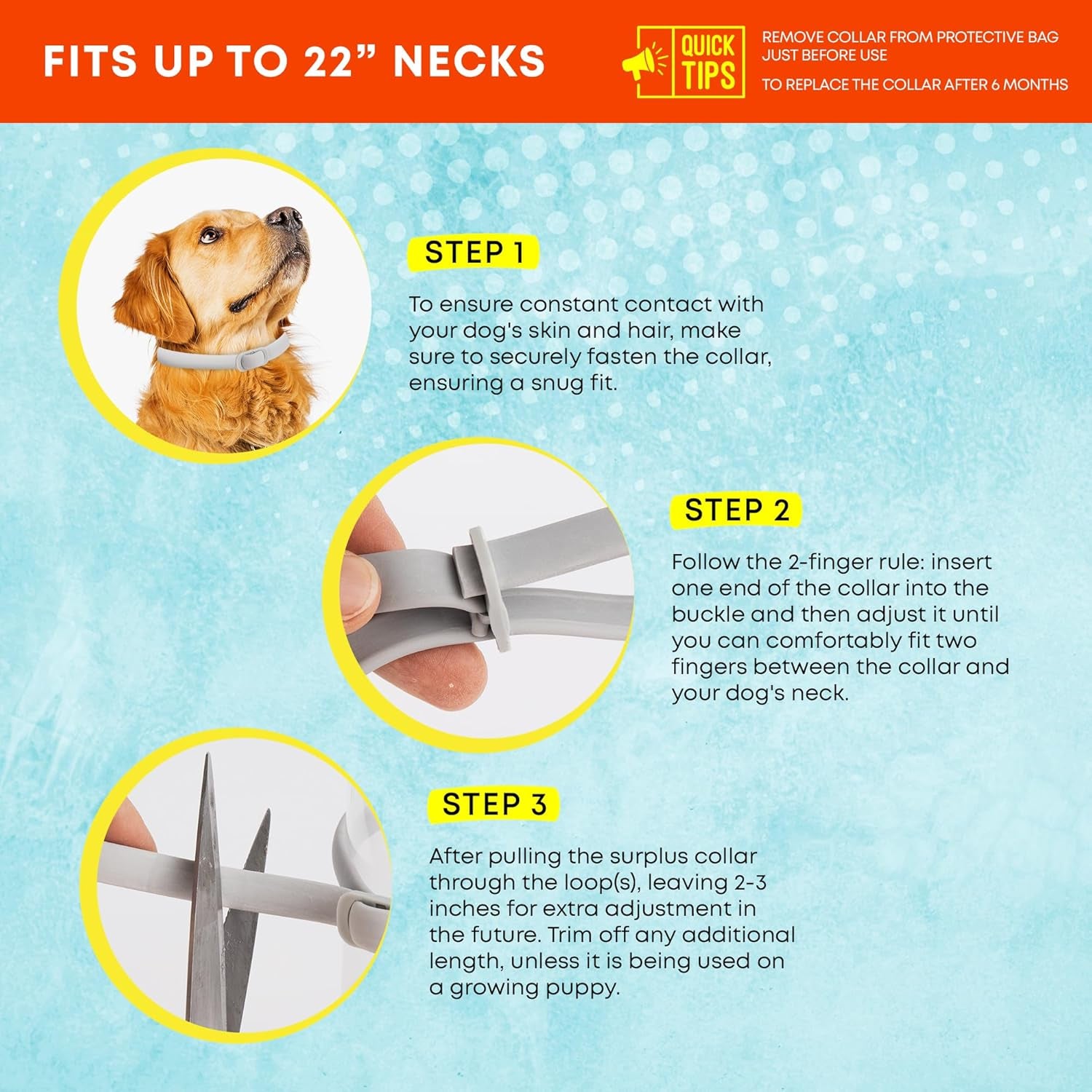 FITS UP TO 22” NECKS

QUICK TIPS

REMOVE COLLAR FROM PROTECTIVE BAG JUST BEFORE USE

TO REPLACE THE COLLAR AFTER 6 MONTHS

STEP 1

To ensure constant contact with your dog's skin and hair, make sure to securely fasten the collar, ensuring a snug fit.

STEP 2

Follow the 2-finger rule: insert one end of the collar into the buckle and then adjust it until you can comfortably fit two fingers between the collar and your dog's neck.

STEP 3

After pulling the surplus collar through the loop(s), leaving 2-3 inches for extra adjustment in the future. Trim off any additional length, unless it is being used on a growing puppy.