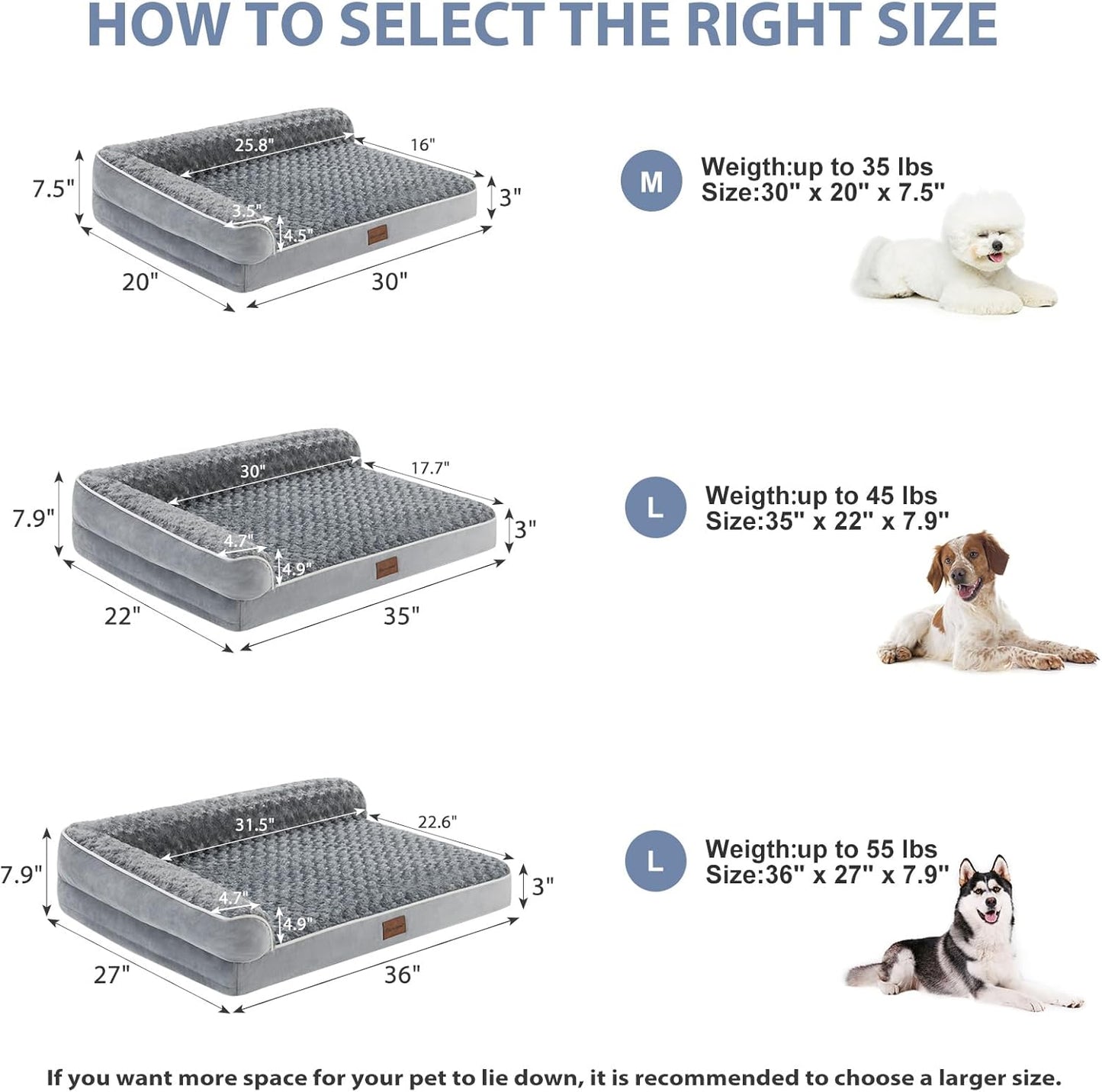 HOW TO SELECT THE RIGHT SIZE

25.8"
16"
7.5"
3"
3.5"
4.5"
20"
30"

M
Weigth:up to 35 lbs
Size:30" x 20" x 7.5"

30"
17.7"
7.9"
3"
4.7"
4.9"
22"
35"

L
Weigth:up to 45 lbs
Size:35" x 22" x 7.9"

31.5"
22.6"
7.9"
3"
4.7"
4.9"
27"
36"

L
Weigth:up to 55 lbs
Size:36" x 27" x 7.9"

If you want more space for your pet to lie down, it is recommended to choose a larger size.