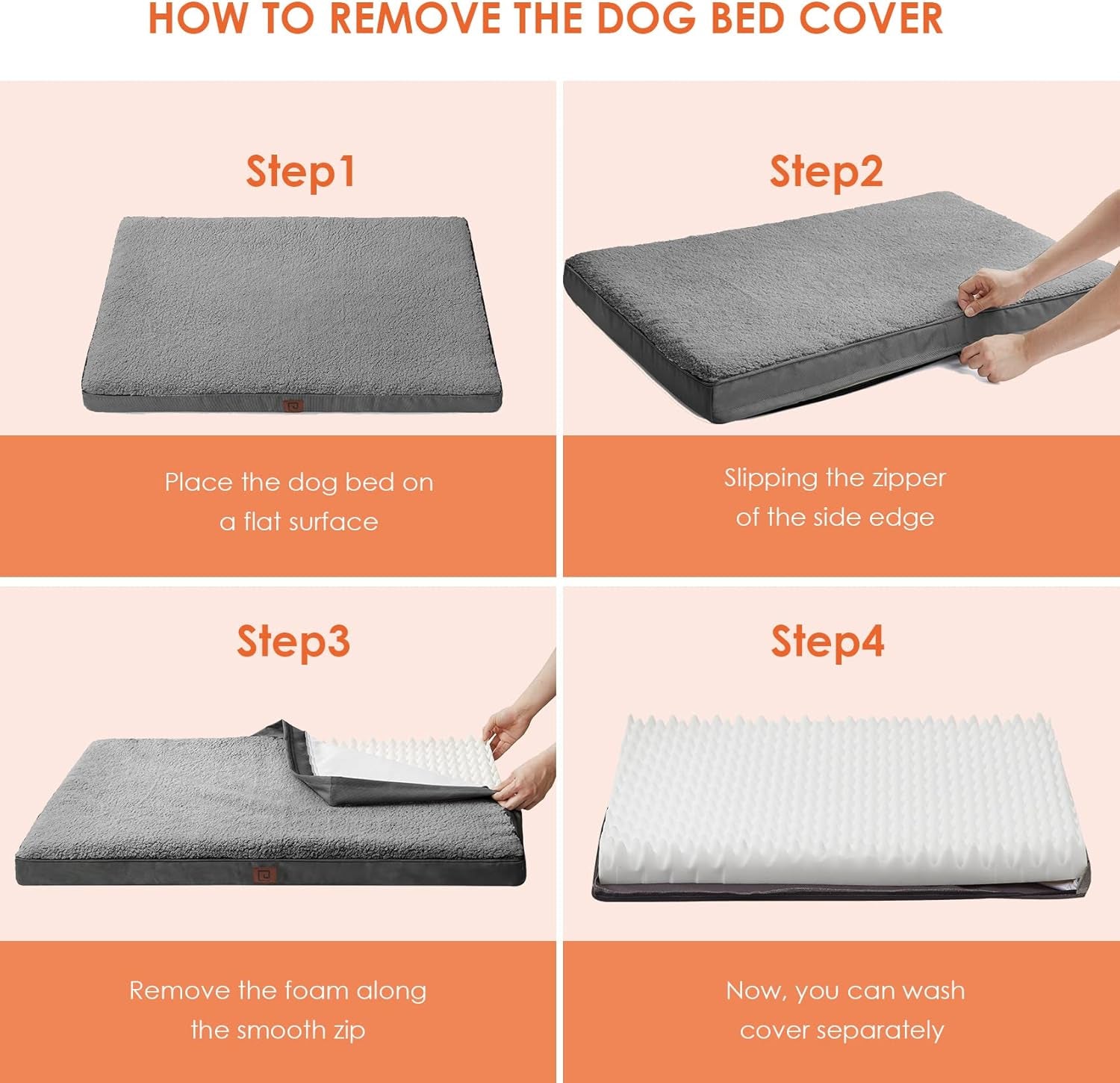 HOW TO REMOVE THE DOG BED COVER

Step1

Place the dog bed on a flat surface

Step2

Slipping the zipper of the side edge

Step3

Remove the foam along the smooth zip

Step4

Now, you can wash cover separately