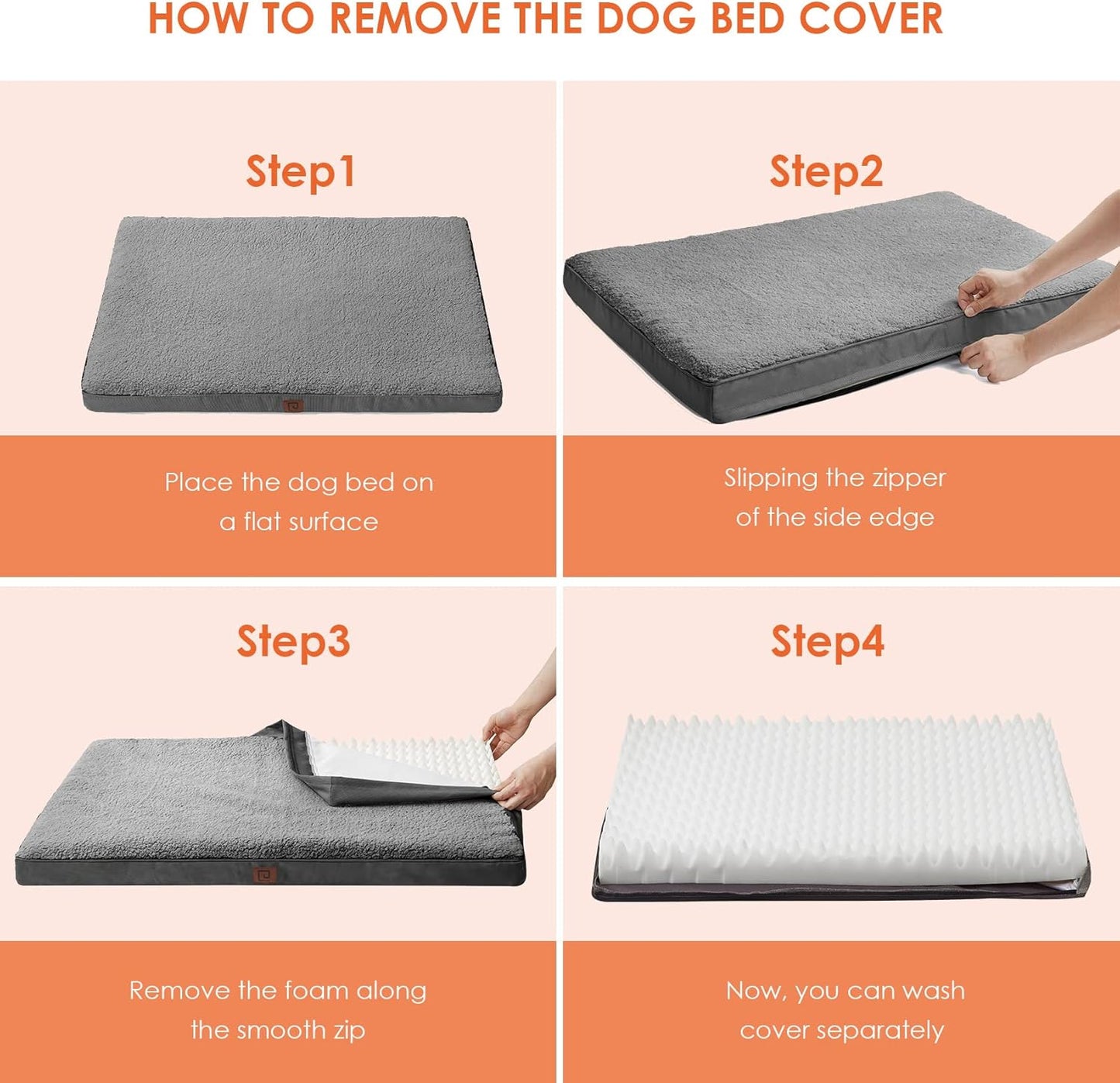 HOW TO REMOVE THE DOG BED COVER

Step1

Place the dog bed on a flat surface

Step2

Slipping the zipper of the side edge

Step3

Remove the foam along the smooth zip

Step4

Now, you can wash cover separately