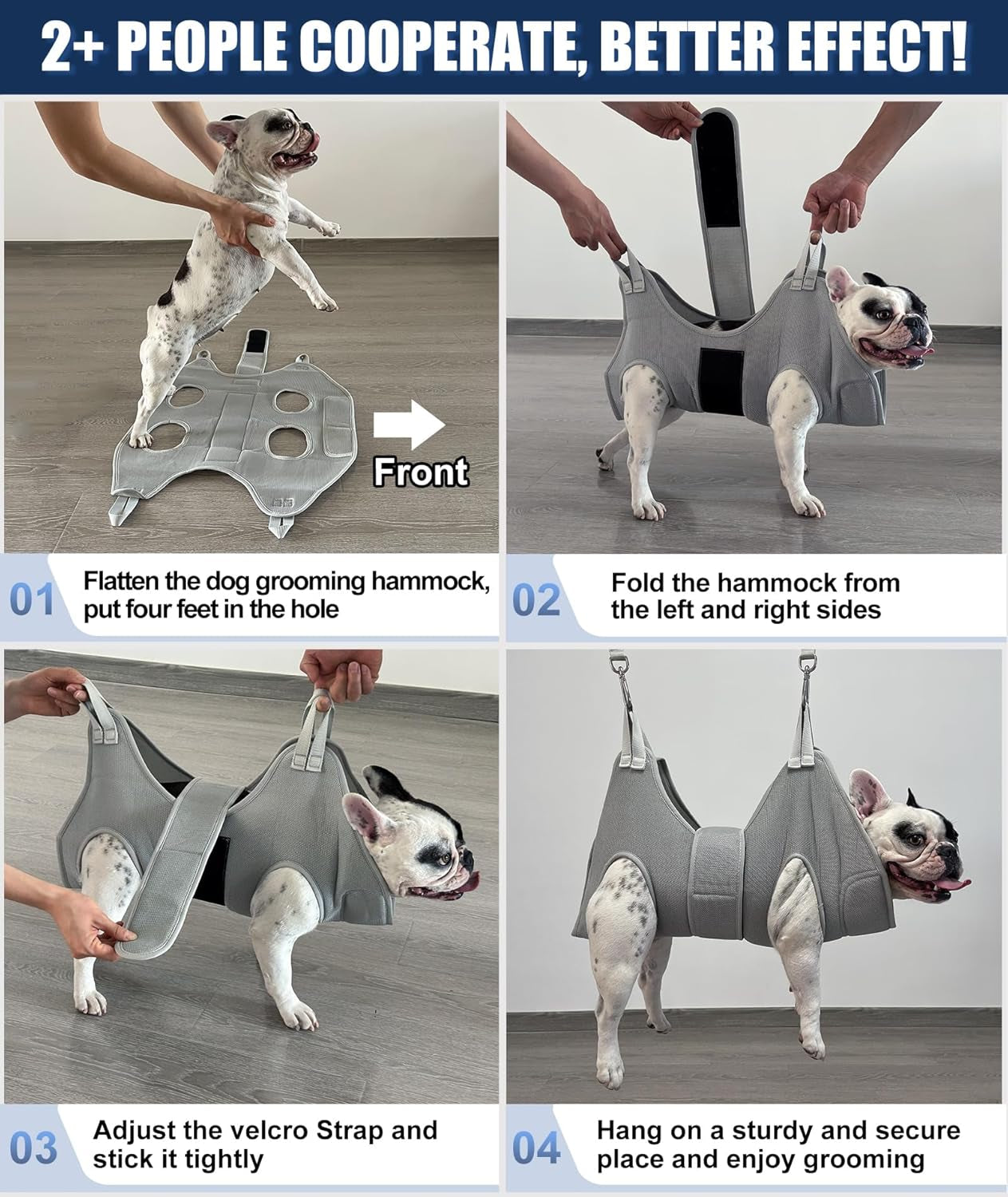 2+ PEOPLE COOPERATE, BETTER EFFECT!

Front

01 Flatten the dog grooming hammock, put four feet in the hole

02 Fold the hammock from the left and right sides

03 Adjust the velcro Strap and stick it tightly

04 Hang on a sturdy and secure place and enjoy grooming