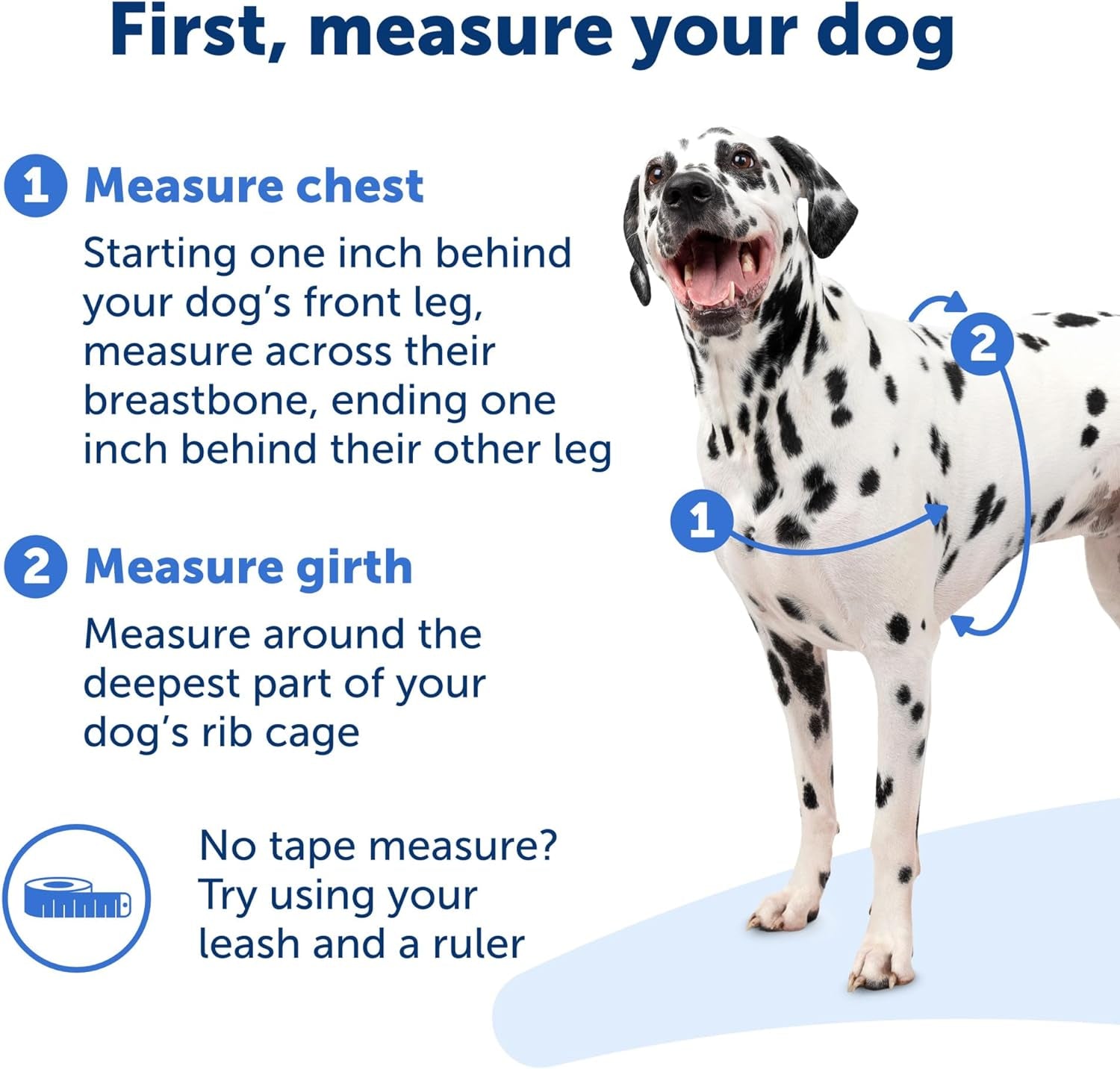 First, measure your dog

1 Measure chest

Starting one inch behind your dog's front leg, measure across their breastbone, ending one inch behind their other leg

2 Measure girth

Measure around the deepest part of your dog's rib cage

No tape measure? Try using your leash and a ruler

2

1