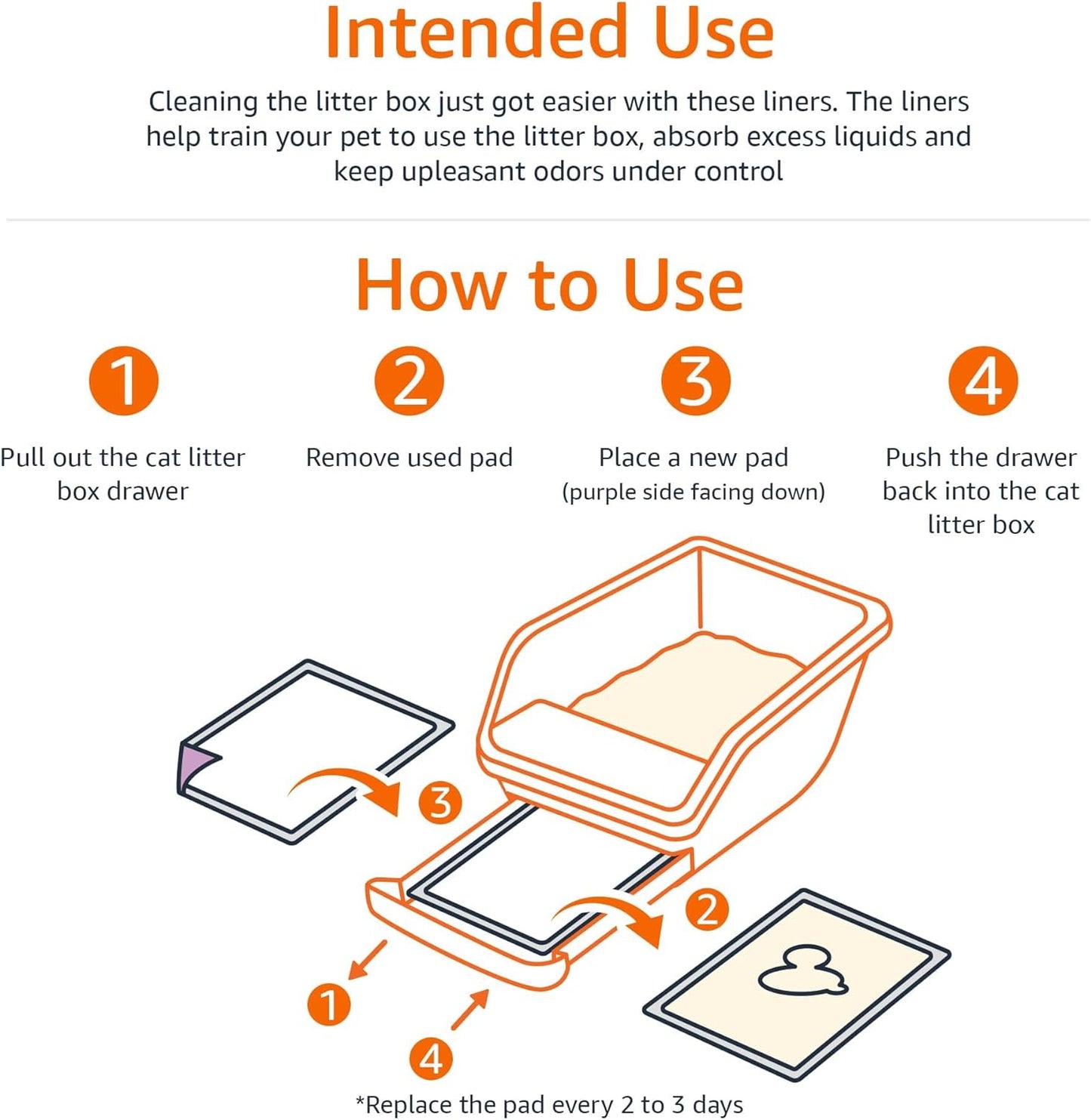 Intended Use

Cleaning the litter box just got easier with these liners. The liners help train your pet to use the litter box, absorb excess liquids and keep upleasant odors under control

How to Use

1
Pull out the cat litter box drawer

2
Remove used pad

3
Place a new pad
(purple side facing down)

4
Push the drawer back into the cat litter box

3
2
1
4

*Replace the pad every 2 to 3 days