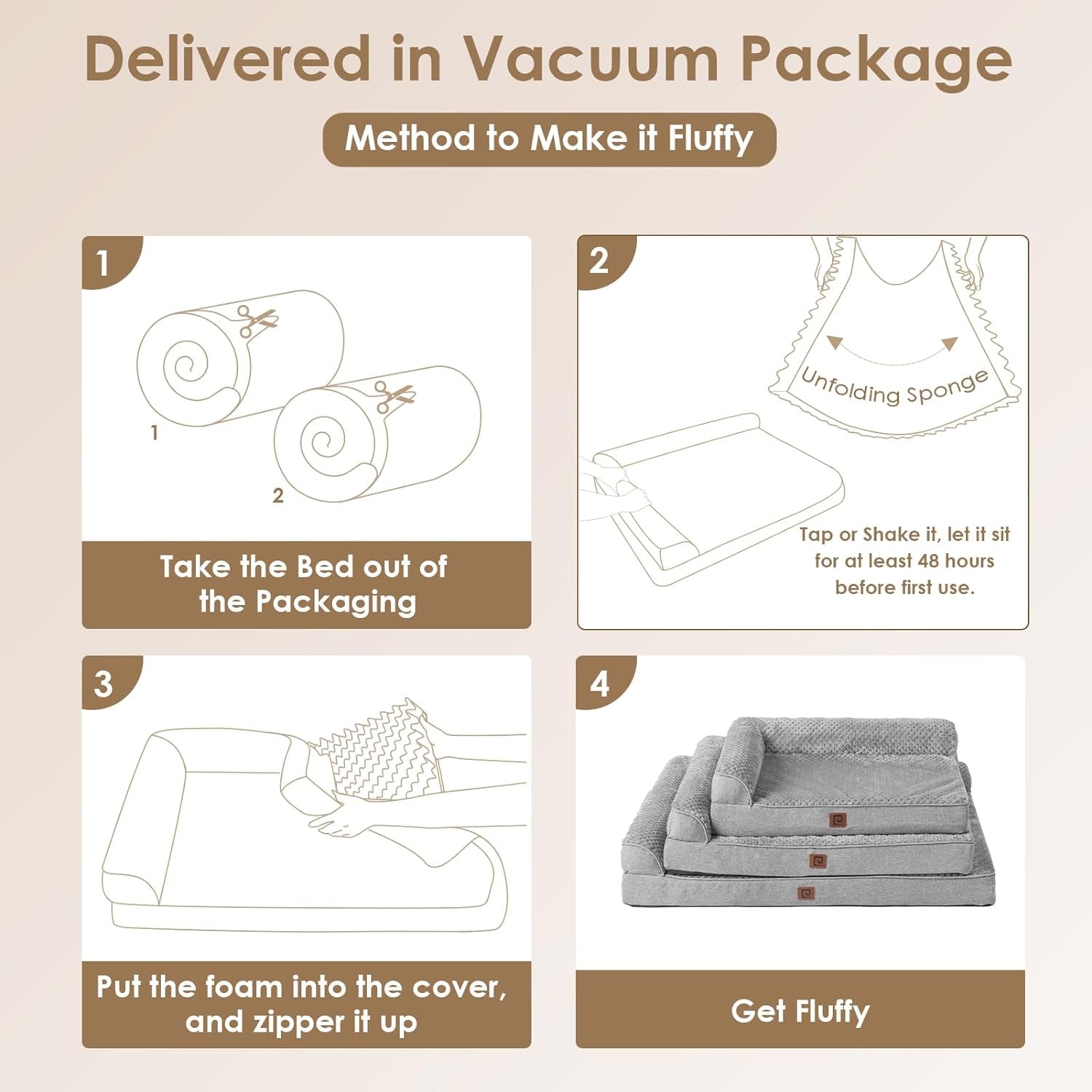 Delivered in Vacuum Package

Method to Make it Fluffy

1

1

2

Take the Bed out of the Packaging

2

Unfolding Sponge

Tap or Shake it, let it sit for at least 48 hours before first use.

3

Put the foam into the cover, and zipper it up

4

Get Fluffy