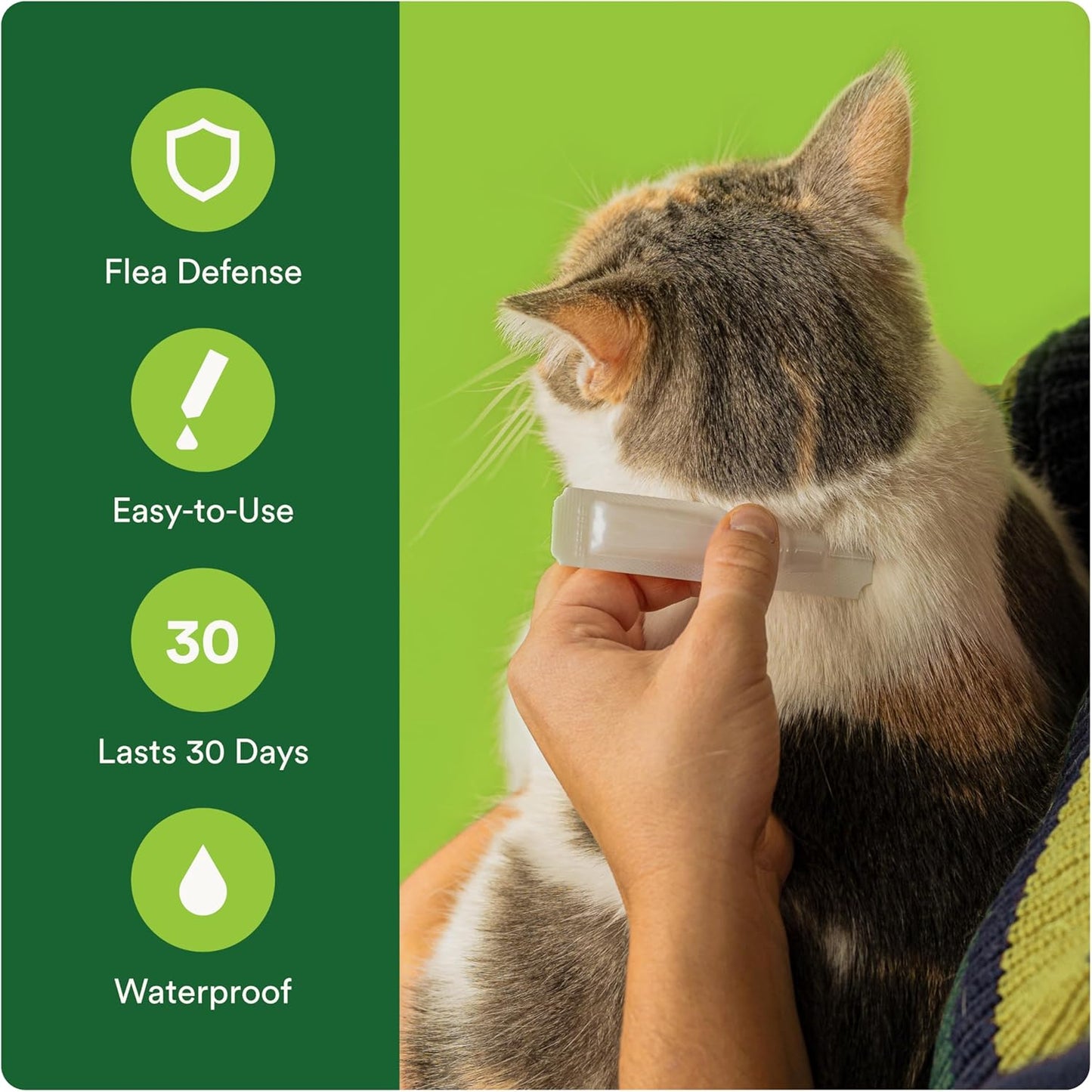 Flea Defense

Easy-to-Use

30

Lasts 30 Days

Waterproof