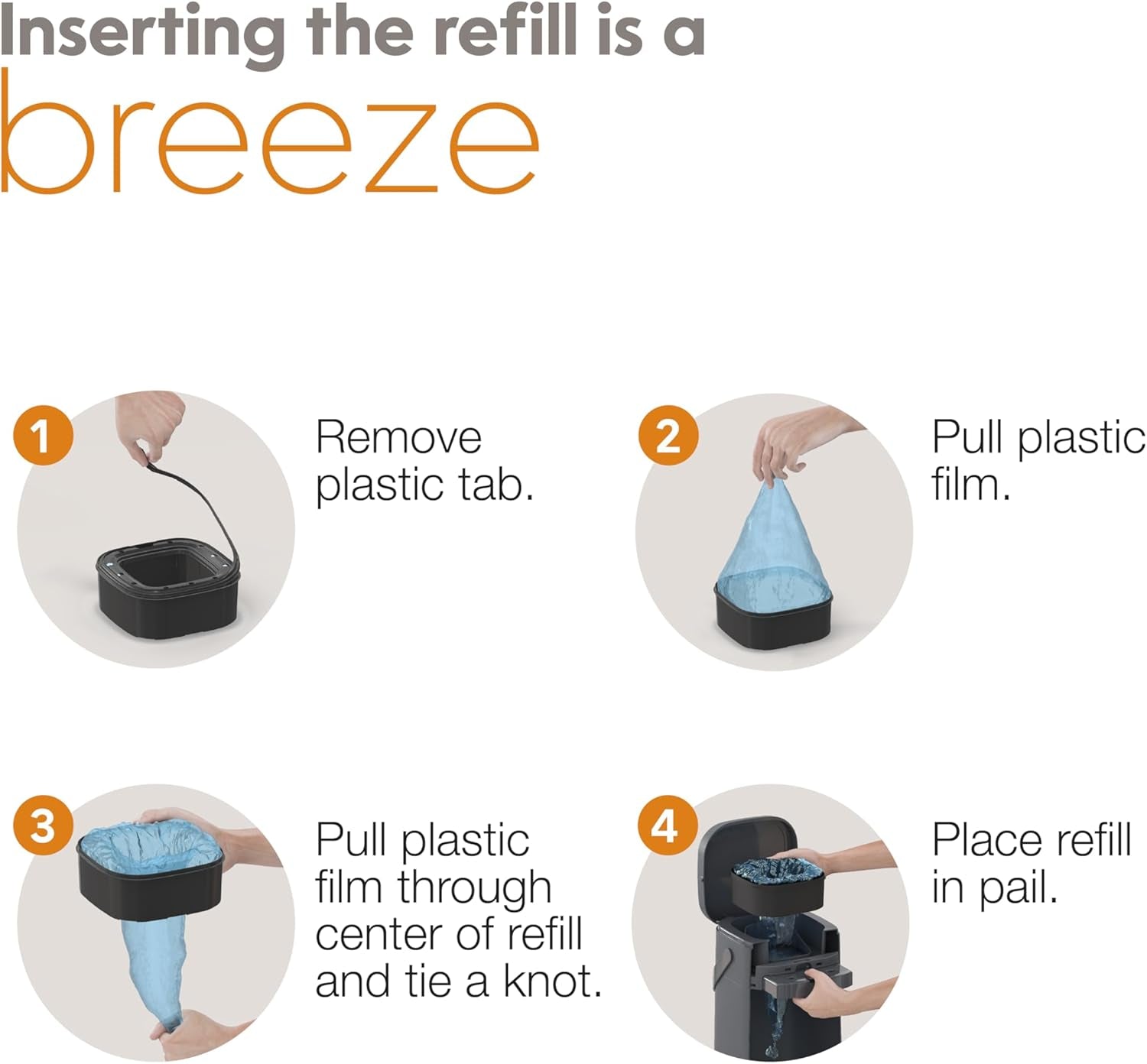 Inserting the refill is a
breeze

1 Remove plastic tab.

2 Pull plastic film.

3 Pull plastic film through center of refill and tie a knot.

4 Place refill in pail.