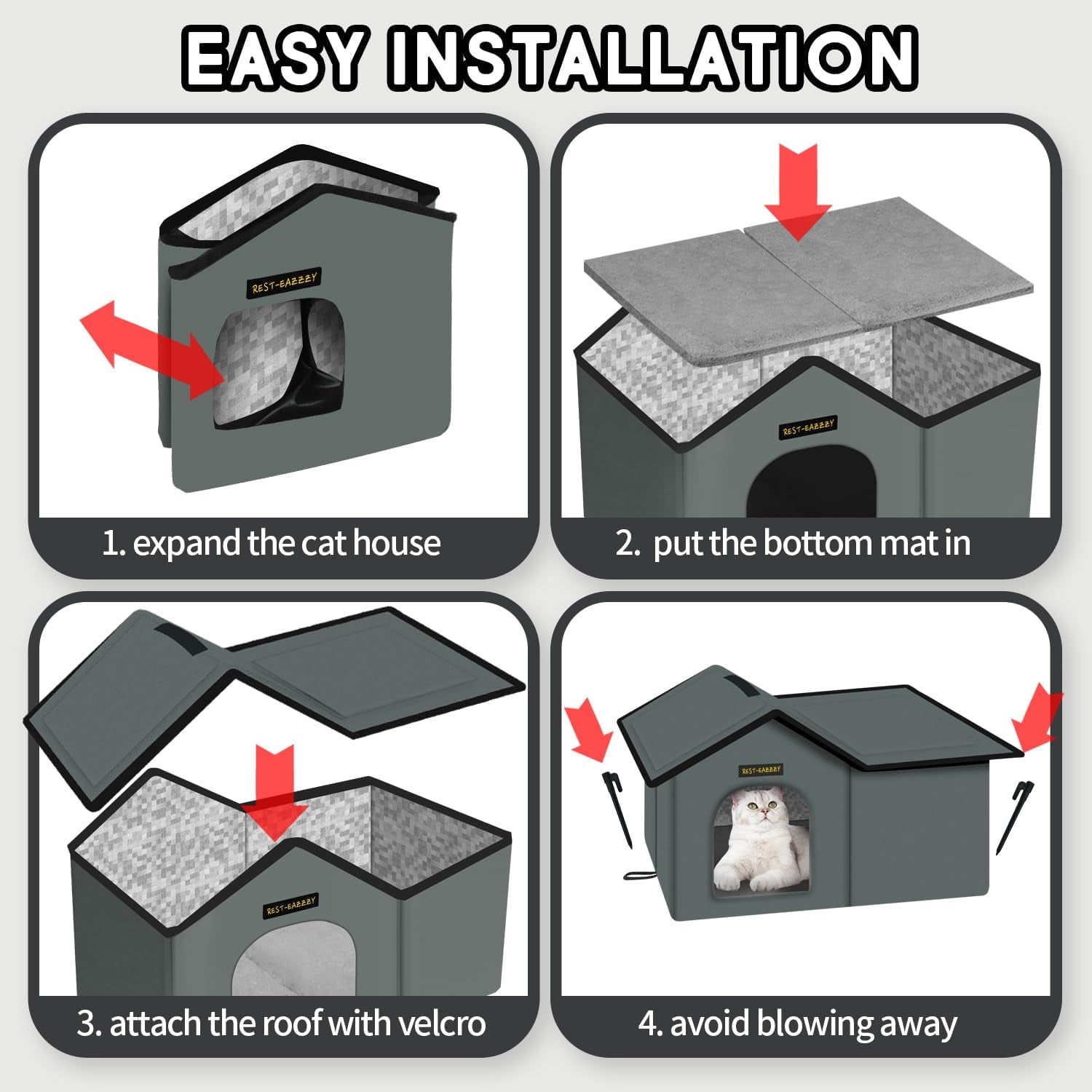 EASY INSTALLATION

REST-EAZZZY

1. expand the cat house

REST-EAZZZY

2. put the bottom mat in

REST-EAZZZY

3. attach the roof with velcro

REST-EAZZZY

4. avoid blowing away