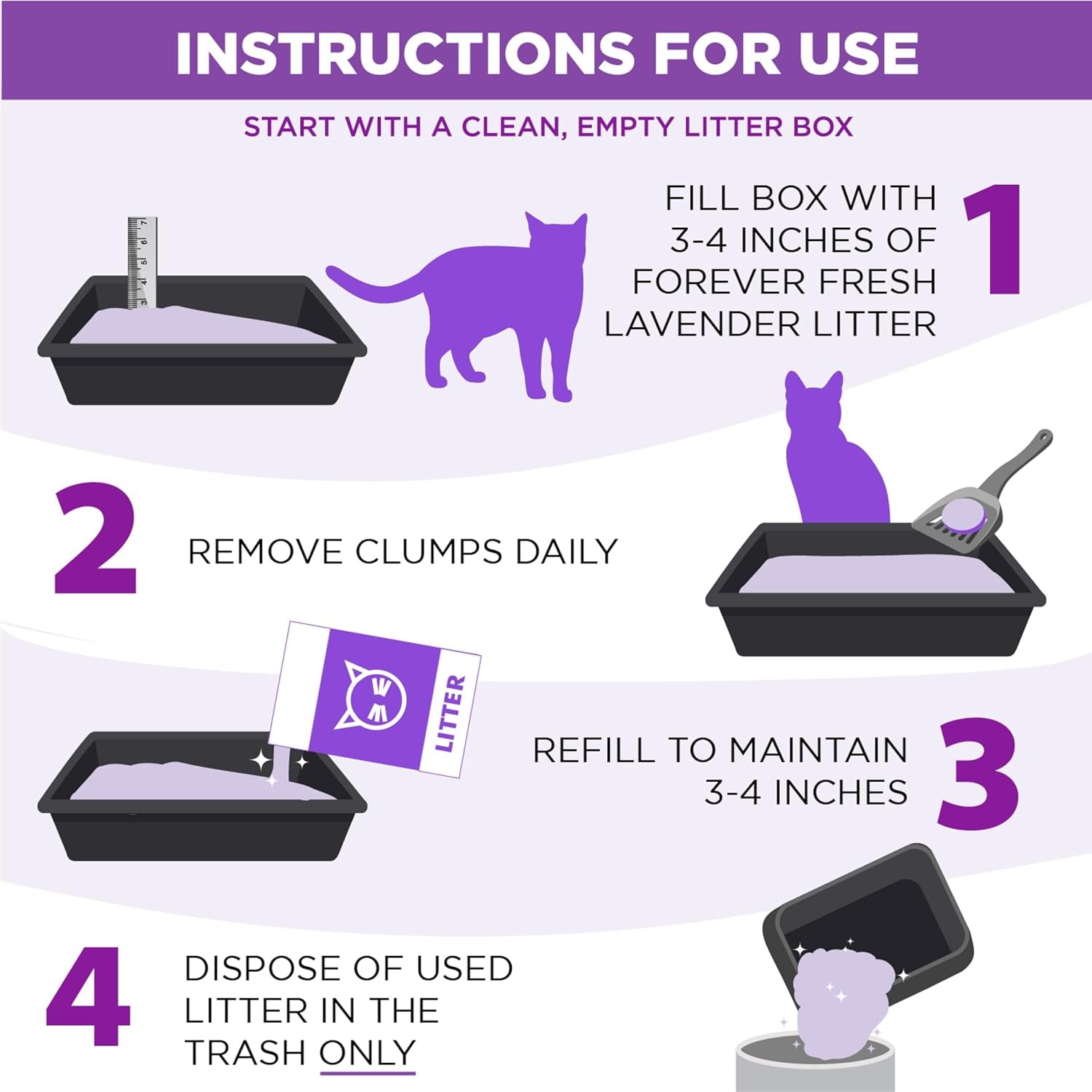 INSTRUCTIONS FOR USE

START WITH A CLEAN, EMPTY LITTER BOX

7
6
5
4
3

FILL BOX WITH 3-4 INCHES OF FOREVER FRESH LAVENDER LITTER 1

2 REMOVE CLUMPS DAILY

LITTER

REFILL TO MAINTAIN 3-4 INCHES 3

4 DISPOSE OF USED LITTER IN THE TRASH ONLY