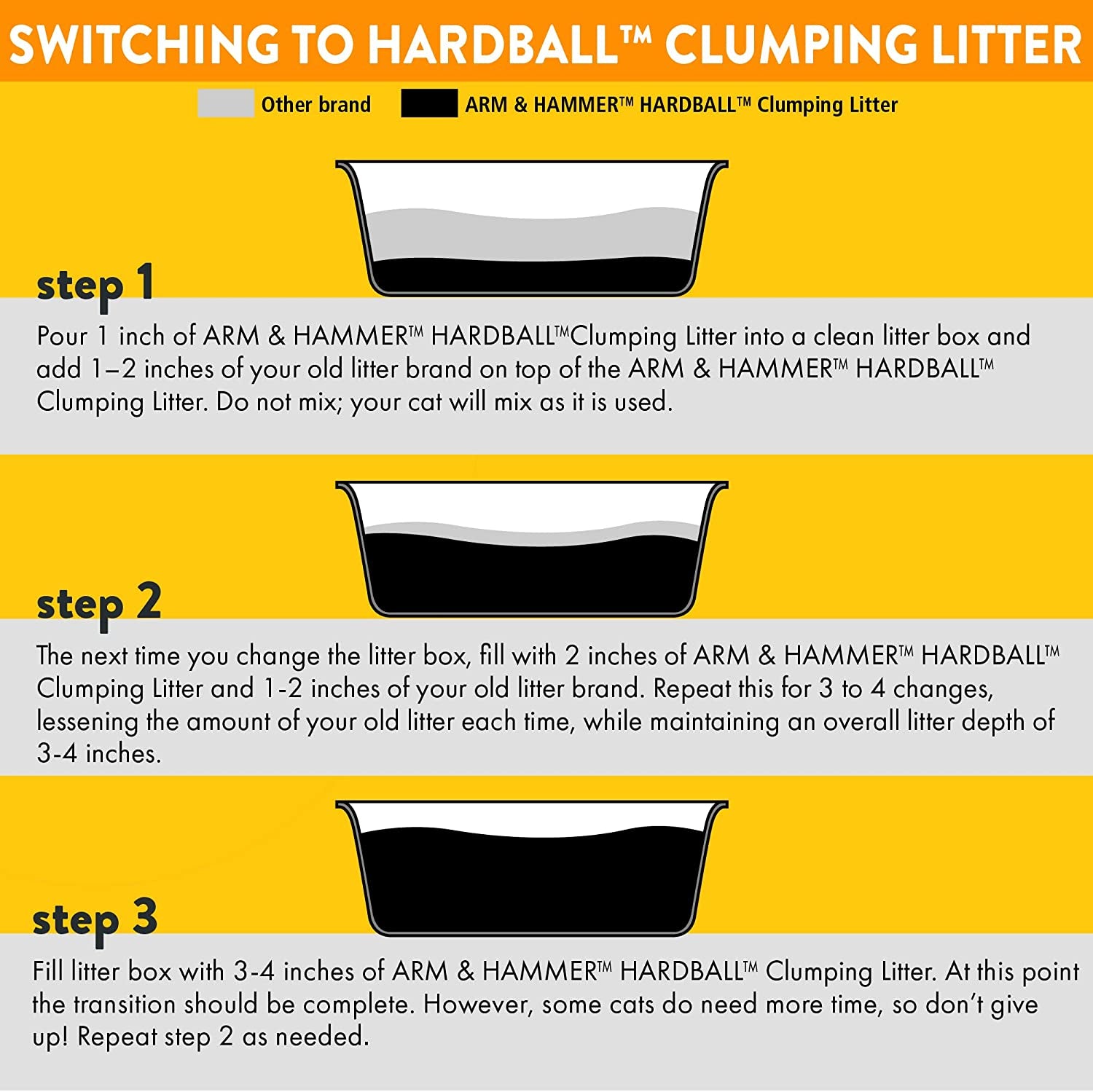 SWITCHING TO HARDBALL™ CLUMPING LITTER

Other brand ARM & HAMMER™ HARDBALL™ Clumping Litter

step 1

Pour 1 inch of ARM & HAMMER™ HARDBALL™Clumping Litter into a clean litter box and add 1–2 inches of your old litter brand on top of the ARM & HAMMER™ HARDBALL™ Clumping Litter. Do not mix; your cat will mix as it is used.

step 2

The next time you change the litter box, fill with 2 inches of ARM & HAMMER™ HARDBALL™ Clumping Litter and 1-2 inches of your old litter brand. Repeat this for 3 to 4 changes, lessening the amount of your old litter each time, while maintaining an overall litter depth of 3-4 inches.

step 3

Fill litter box with 3-4 inches of ARM & HAMMER™ HARDBALL™ Clumping Litter. At this point the transition should be complete. However, some cats do need more time, so don't give up! Repeat step 2 as needed.