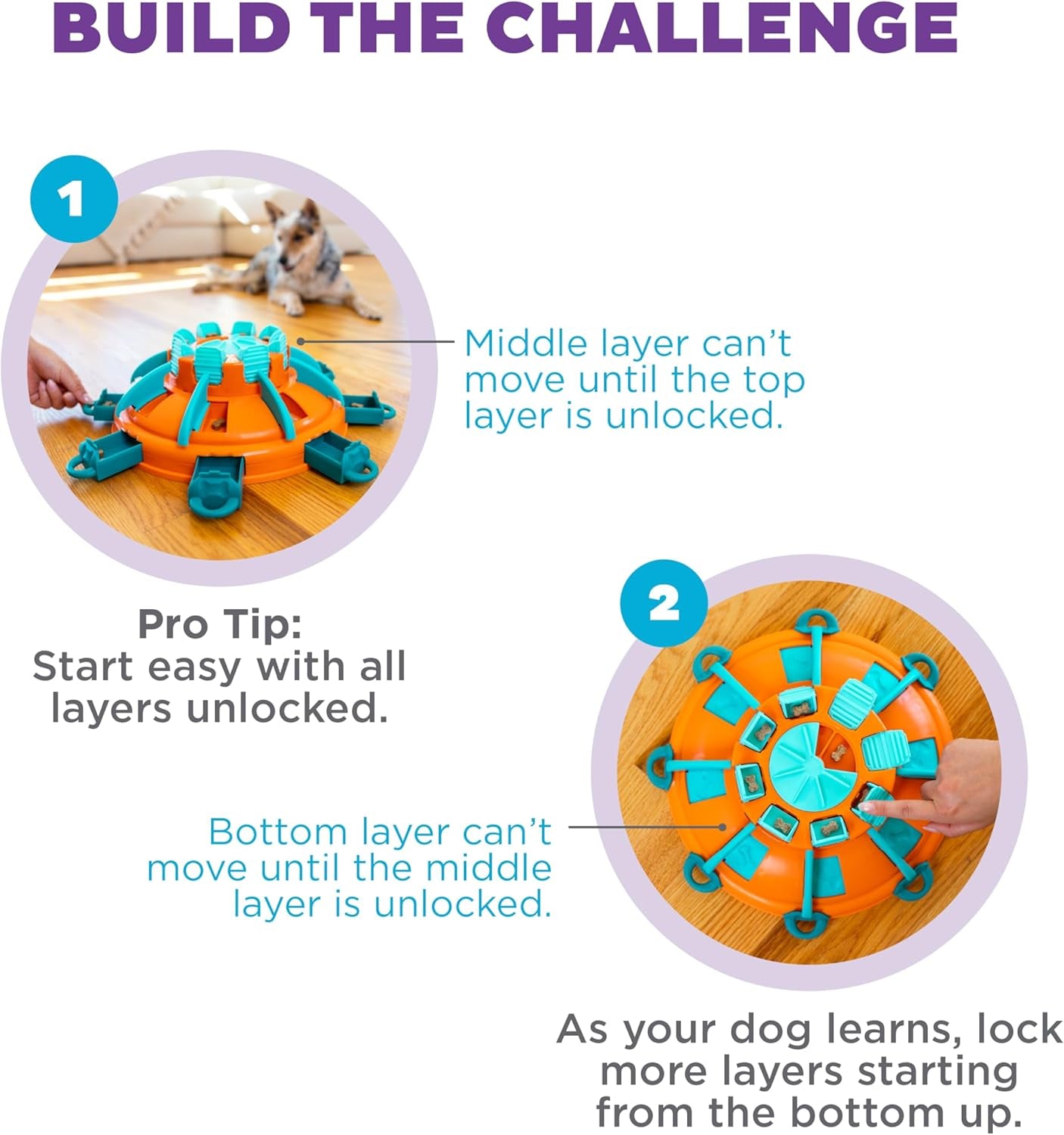 BUILD THE CHALLENGE

1

Middle layer can't move until the top layer is unlocked.

Pro Tip:
Start easy with all layers unlocked.

2

Bottom layer can't move until the middle layer is unlocked.

As your dog learns, lock more layers starting from the bottom up.