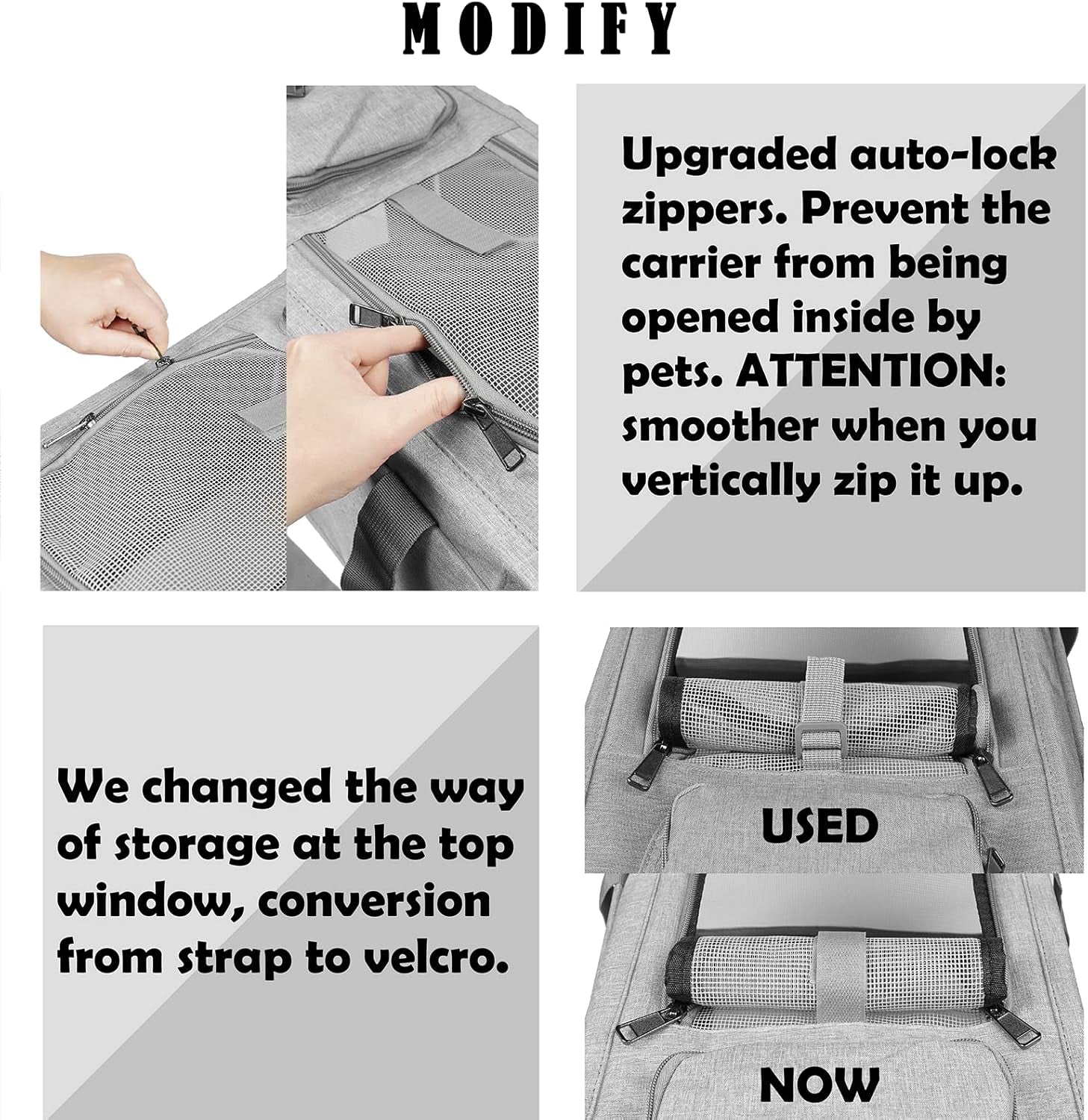 MODIFY

Upgraded auto-lock zippers. Prevent the carrier from being opened inside by pets. ATTENTION: smoother when you vertically zip it up.

We changed the way of storage at the top window, conversion from strap to velcro.

USED

NOW