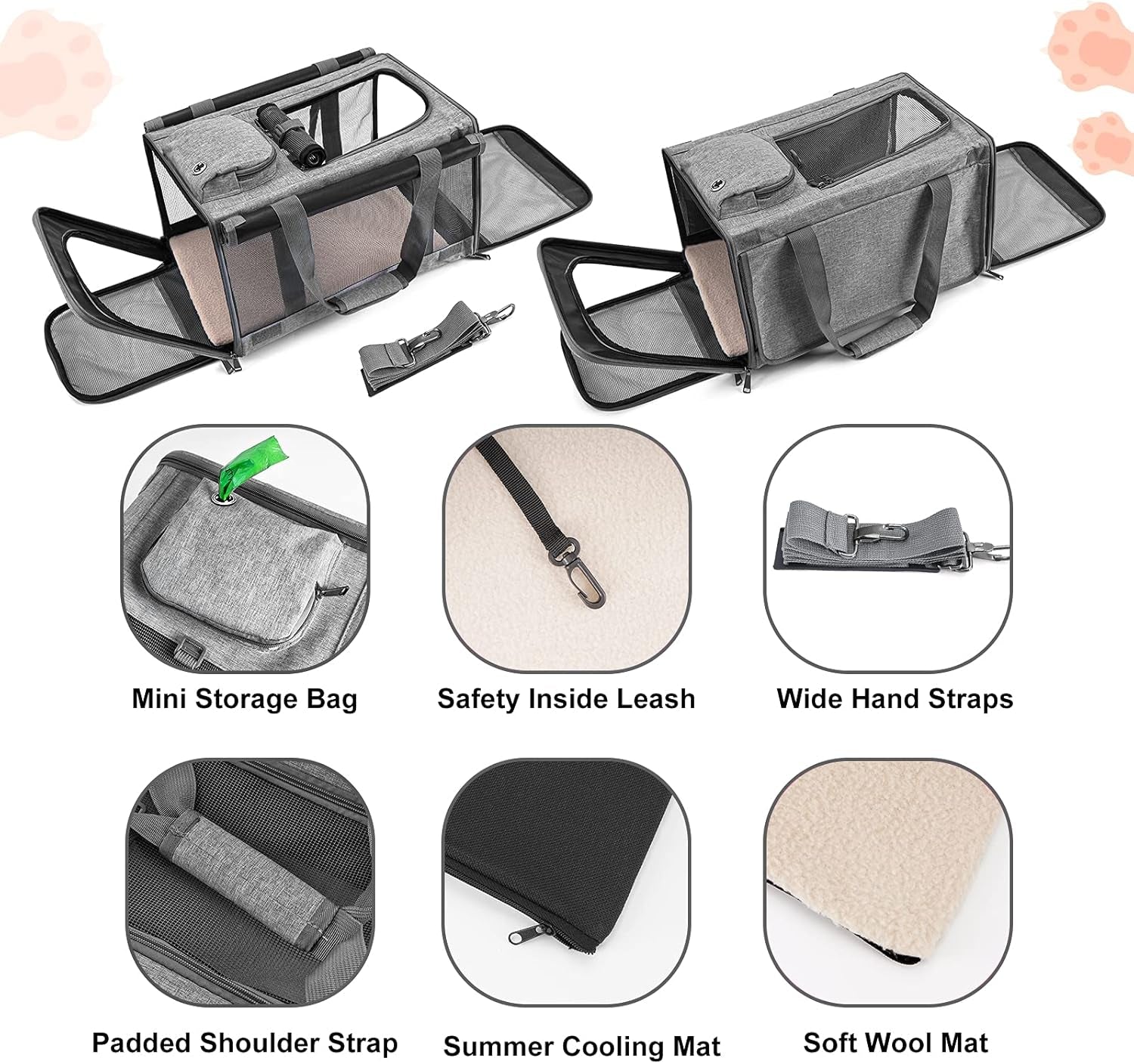 Mini Storage Bag

Safety Inside Leash

Wide Hand Straps

Padded Shoulder Strap

Summer Cooling Mat

Soft Wool Mat