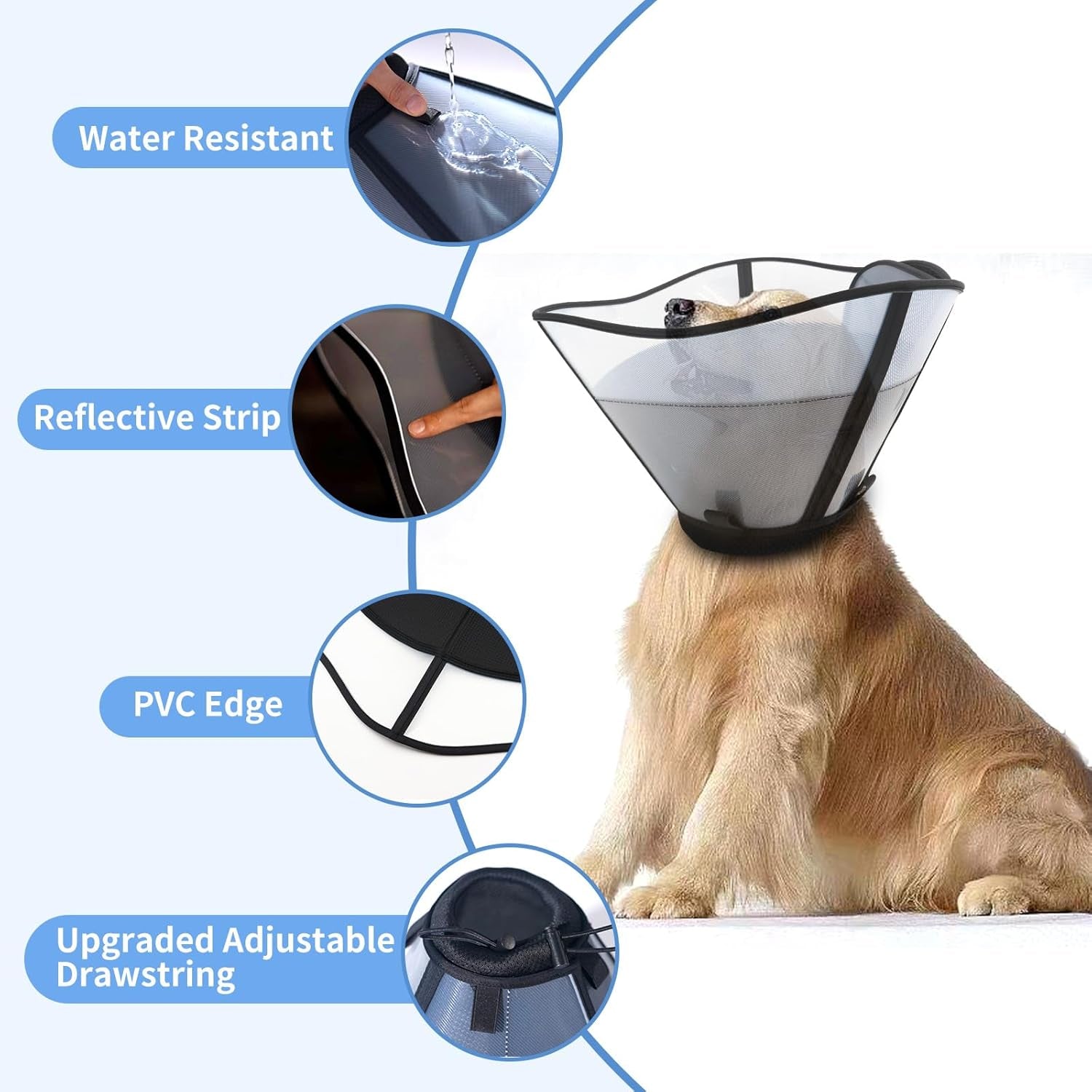 Water Resistant

Reflective Strip

PVC Edge

Upgraded Adjustable Drawstring