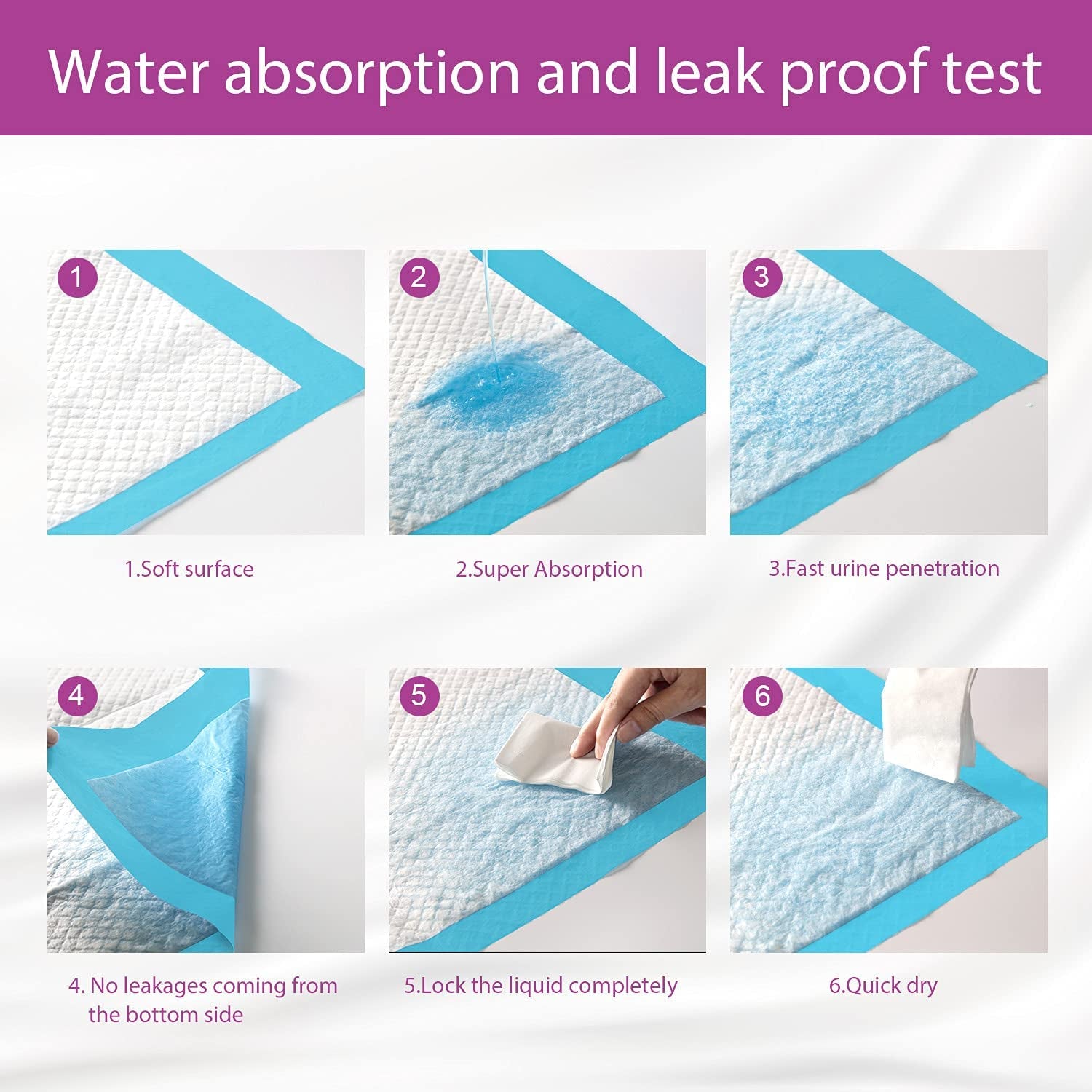 Water absorption and leak proof test

1

1.Soft surface

2

2.Super Absorption

3

3.Fast urine penetration

4

4. No leakages coming from the bottom side

5

5.Lock the liquid completely

6

6.Quick dry