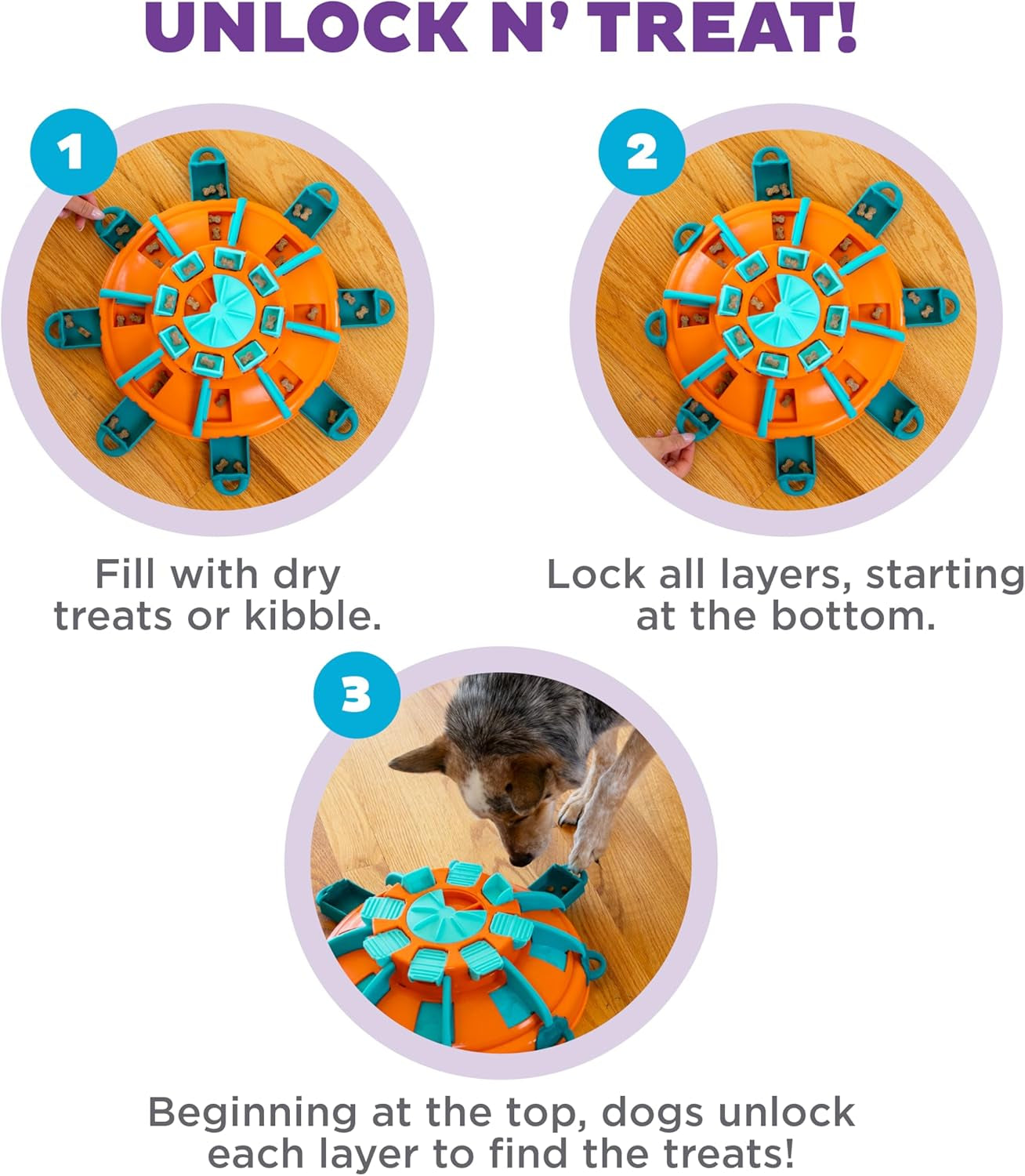 UNLOCK N' TREAT!

1

Fill with dry treats or kibble.

2

Lock all layers, starting at the bottom.

3

Beginning at the top, dogs unlock each layer to find the treats!