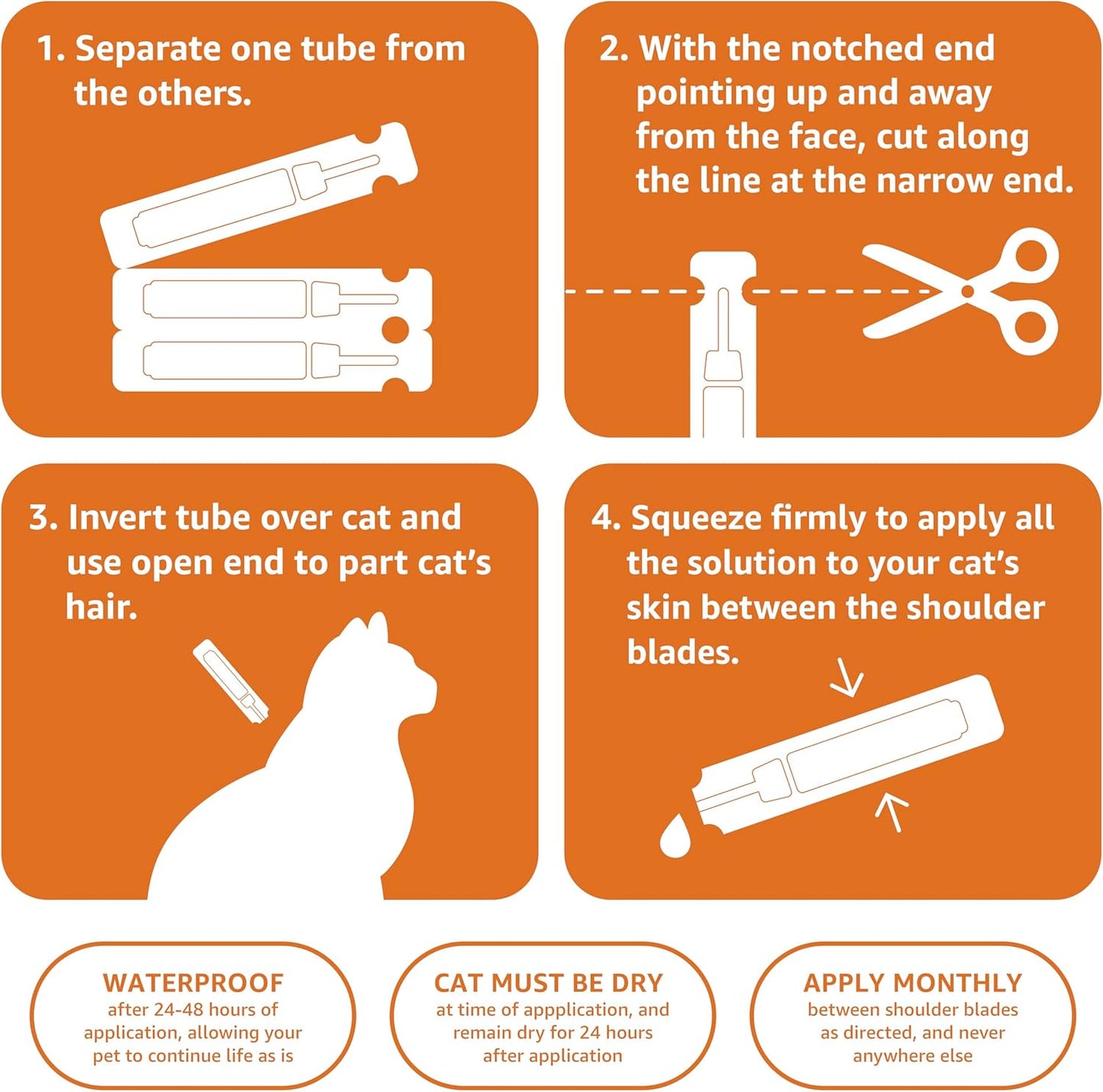 1. Separate one tube from the others.

2. With the notched end pointing up and away from the face, cut along the line at the narrow end.

3. Invert tube over cat and use open end to part cat's hair.

4. Squeeze firmly to apply all the solution to your cat's skin between the shoulder blades.

WATERPROOF
after 24-48 hours of application, allowing your pet to continue life as is

CAT MUST BE DRY
at time of appplication, and remain dry for 24 hours after application

APPLY MONTHLY
between shoulder blades as directed, and never anywhere else