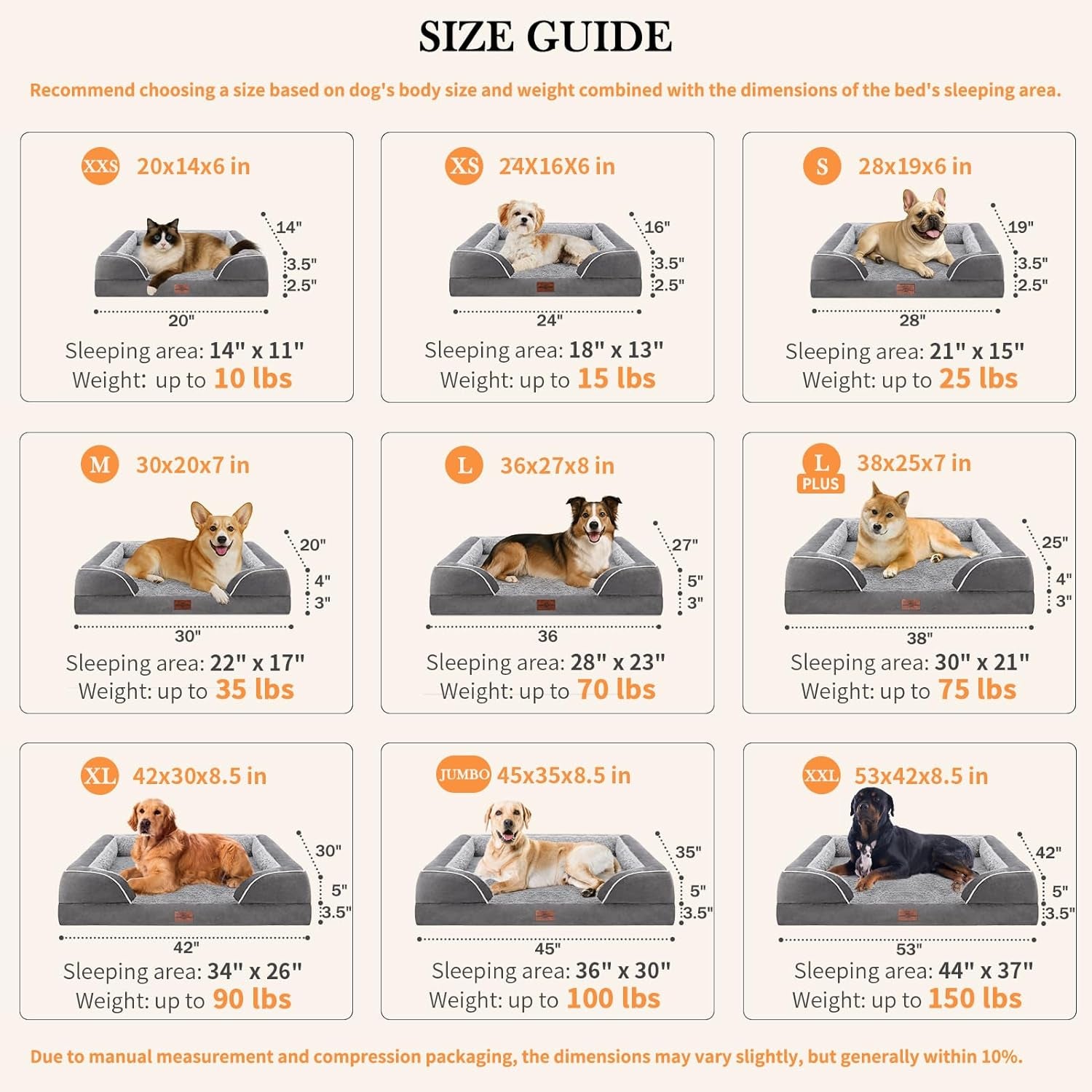 SIZE GUIDE

Recommend choosing a size based on dog's body size and weight combined with the dimensions of the bed's sleeping area.

XXS 20x14x6 in

14"
3.5"
2.5"
20"

Sleeping area: 14" x 11"
Weight: up to 10 lbs

XS 24X16X6 in

16"
3.5"
2.5"
24"

Sleeping area: 18" x 13"
Weight: up to 15 lbs

S 28x19x6 in

19"
3.5"
2.5"
28"

Sleeping area: 21" x 15"
Weight: up to 25 lbs

M 30x20x7 in

20"
4"
3"
30"

Sleeping area: 22" x 17"
Weight: up to 35 lbs

L 36x27x8 in

27"
5"
3"
36

Sleeping area: 28" x 23"
Weight: up to 70 lbs

L PLUS 38x25x7 in

25"
4"
3"
38"

Sleeping area: 30" x 21"
Weight: up to 75 lbs

XL 42x30x8.5 in

30"
5"
3.5"
42"

Sleeping area: 34" x 26"
Weight: up to 90 lbs

JUMBO 45x35x8.5 in

35"
5"
3.5"
45"

Sleeping area: 36" x 30"
Weight: up to 100 lbs

XXL 53x42x8.5 in

42"
5"
3.5"
53"

Sleeping area: 44" x 37"
Weight: up to 150 lbs

Due to manual measurement and compression packaging, the dimensions may vary slightly, but generally within 10%.