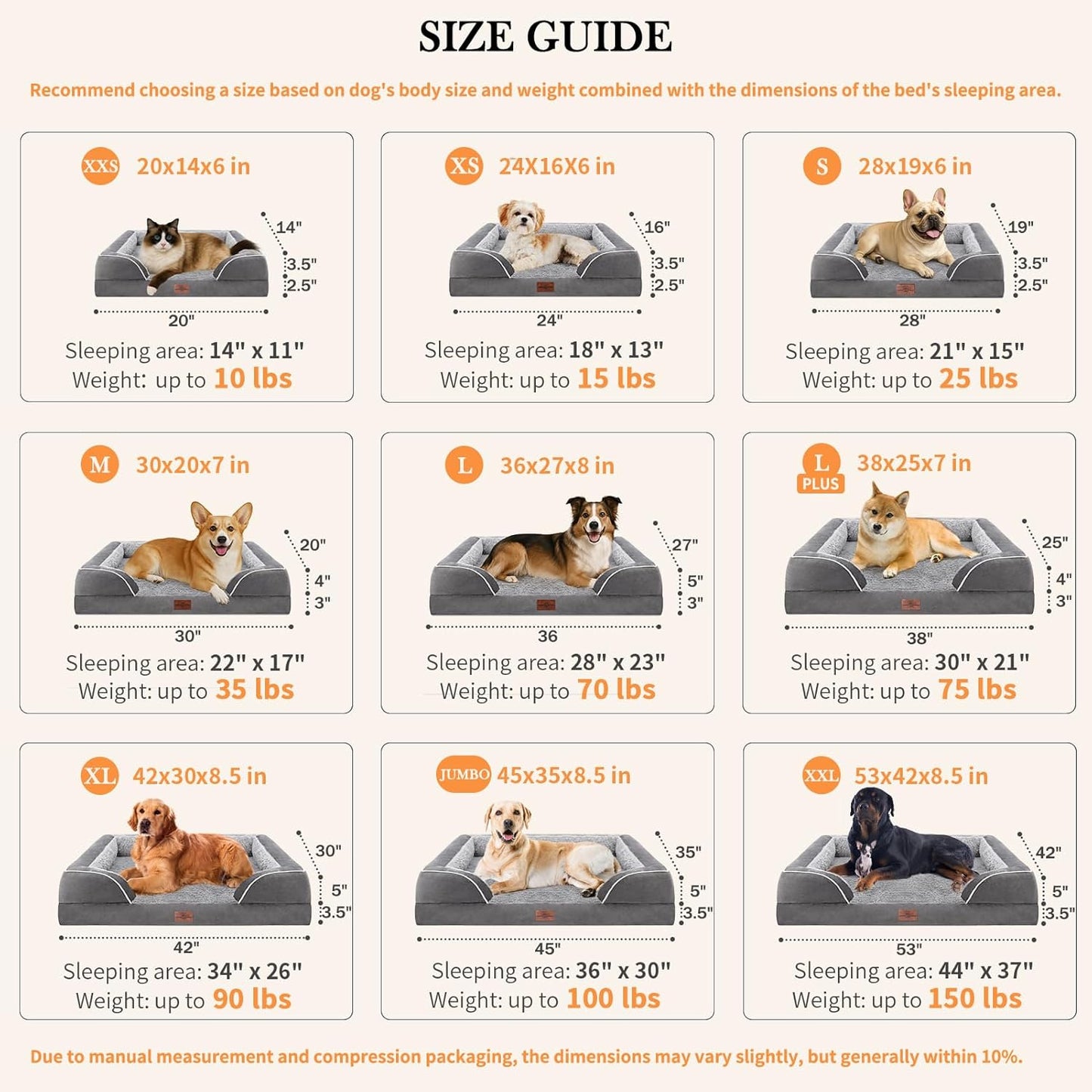 SIZE GUIDE

Recommend choosing a size based on dog's body size and weight combined with the dimensions of the bed's sleeping area.

XXS 20x14x6 in

14"
3.5"
2.5"
20"

Sleeping area: 14" x 11"
Weight: up to 10 lbs

XS 24X16X6 in

16"
3.5"
2.5"
24"

Sleeping area: 18" x 13"
Weight: up to 15 lbs

S 28x19x6 in

19"
3.5"
2.5"
28"

Sleeping area: 21" x 15"
Weight: up to 25 lbs

M 30x20x7 in

20"
4"
3"
30"

Sleeping area: 22" x 17"
Weight: up to 35 lbs

L 36x27x8 in

27"
5"
3"
36

Sleeping area: 28" x 23"
Weight: up to 70 lbs

L PLUS 38x25x7 in

25"
4"
3"
38"

Sleeping area: 30" x 21"
Weight: up to 75 lbs

XL 42x30x8.5 in

30"
5"
3.5"
42"

Sleeping area: 34" x 26"
Weight: up to 90 lbs

JUMBO 45x35x8.5 in

35"
5"
3.5"
45"

Sleeping area: 36" x 30"
Weight: up to 100 lbs

XXL 53x42x8.5 in

42"
5"
3.5"
53"

Sleeping area: 44" x 37"
Weight: up to 150 lbs

Due to manual measurement and compression packaging, the dimensions may vary slightly, but generally within 10%.