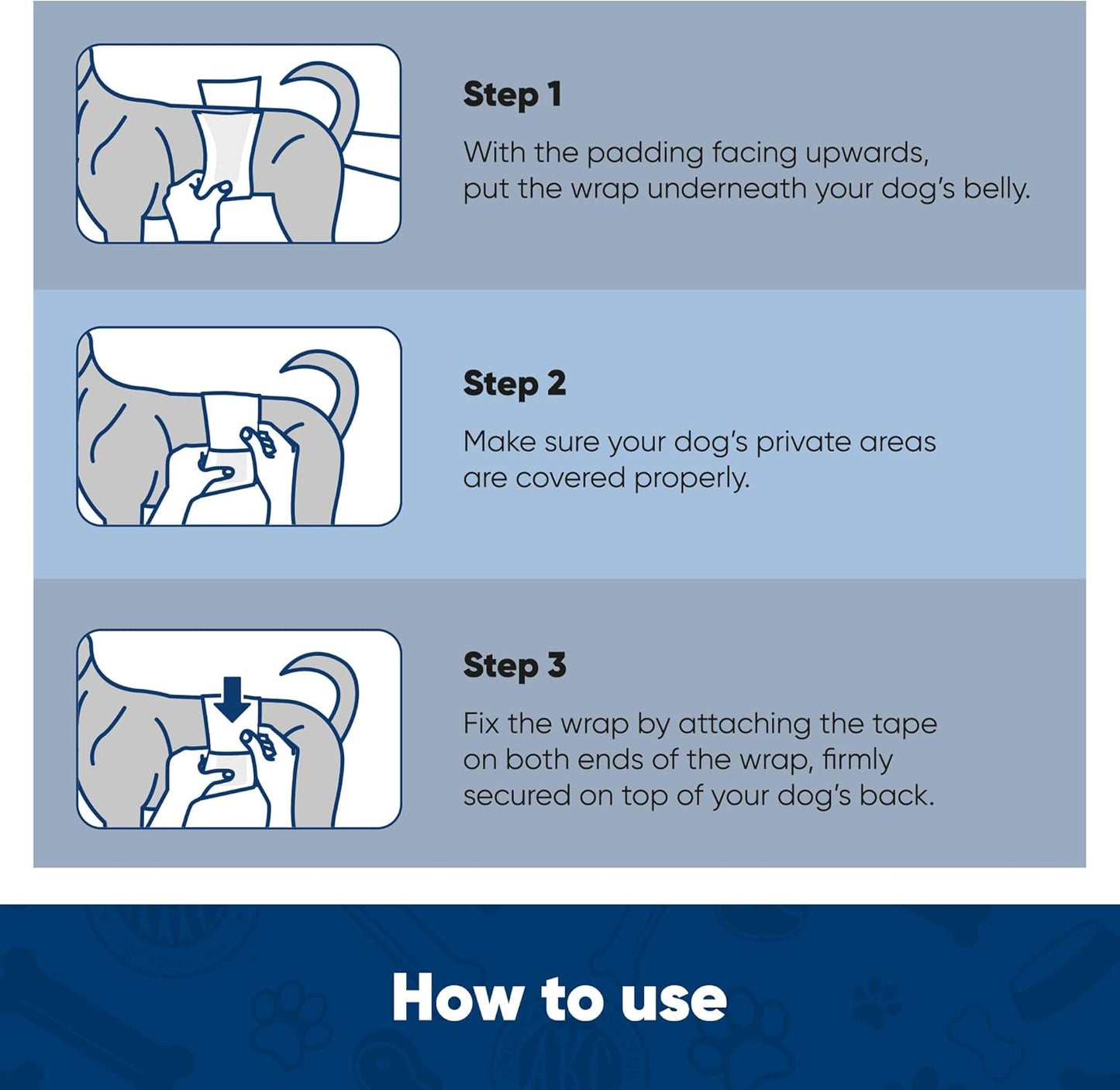 Step 1

With the padding facing upwards, put the wrap underneath your dog's belly.

Step 2

Make sure your dog's private areas are covered properly.

Step 3

Fix the wrap by attaching the tape on both ends of the wrap, firmly secured on top of your dog's back.

How to use