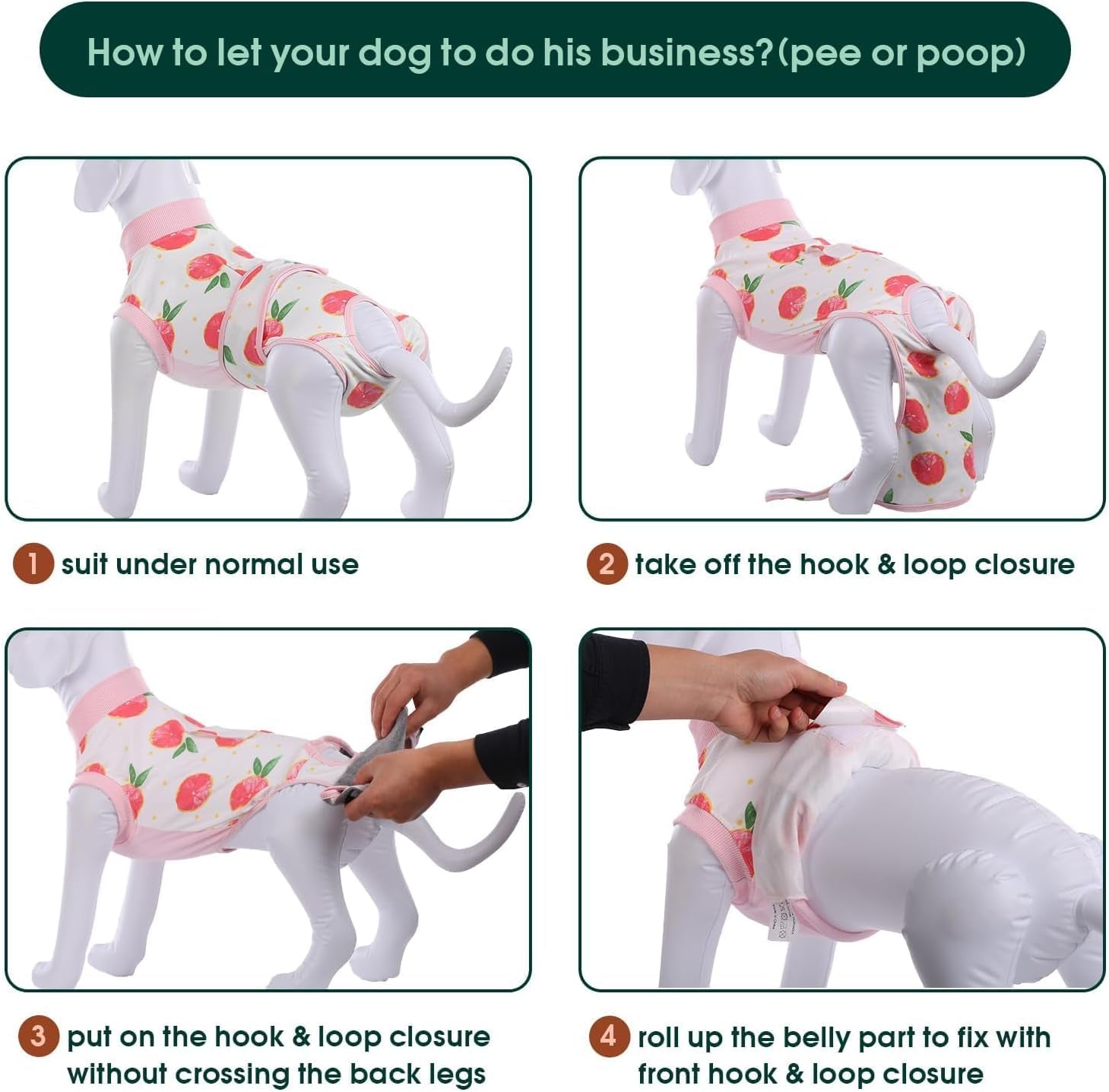 How to let your dog to do his business?(pee or poop)

1 suit under normal use

2 take off the hook & loop closure

3 put on the hook & loop closure without crossing the back legs

4 roll up the belly part to fix with front hook & loop closure