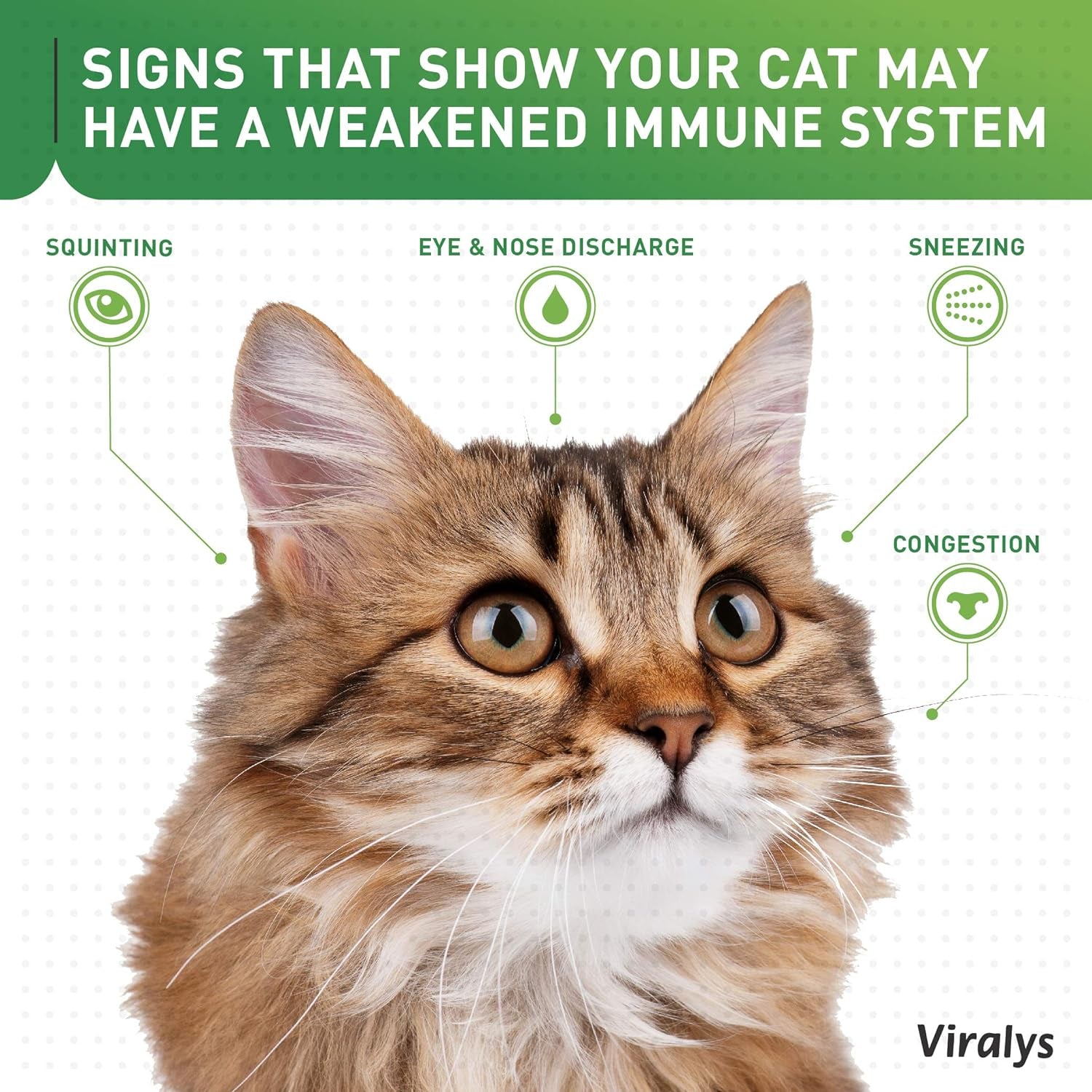 SIGNS THAT SHOW YOUR CAT MAY HAVE A WEAKENED IMMUNE SYSTEM

SQUINTING

EYE & NOSE DISCHARGE

SNEEZING

CONGESTION

Viralys