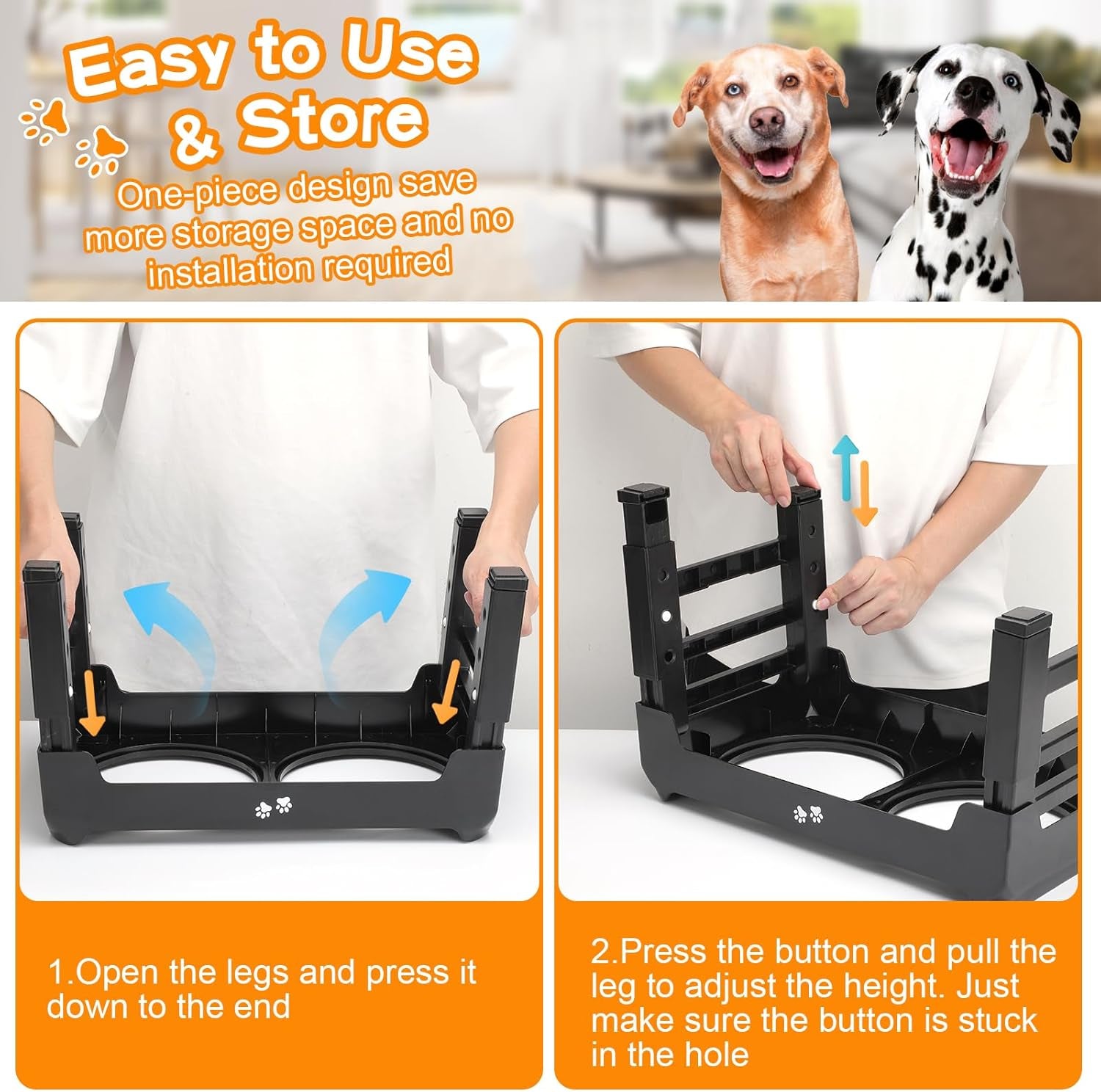 Easy to Use & Store

One-piece design save more storage space and no installation required

1.Open the legs and press it down to the end

2.Press the button and pull the leg to adjust the height. Just make sure the button is stuck in the hole