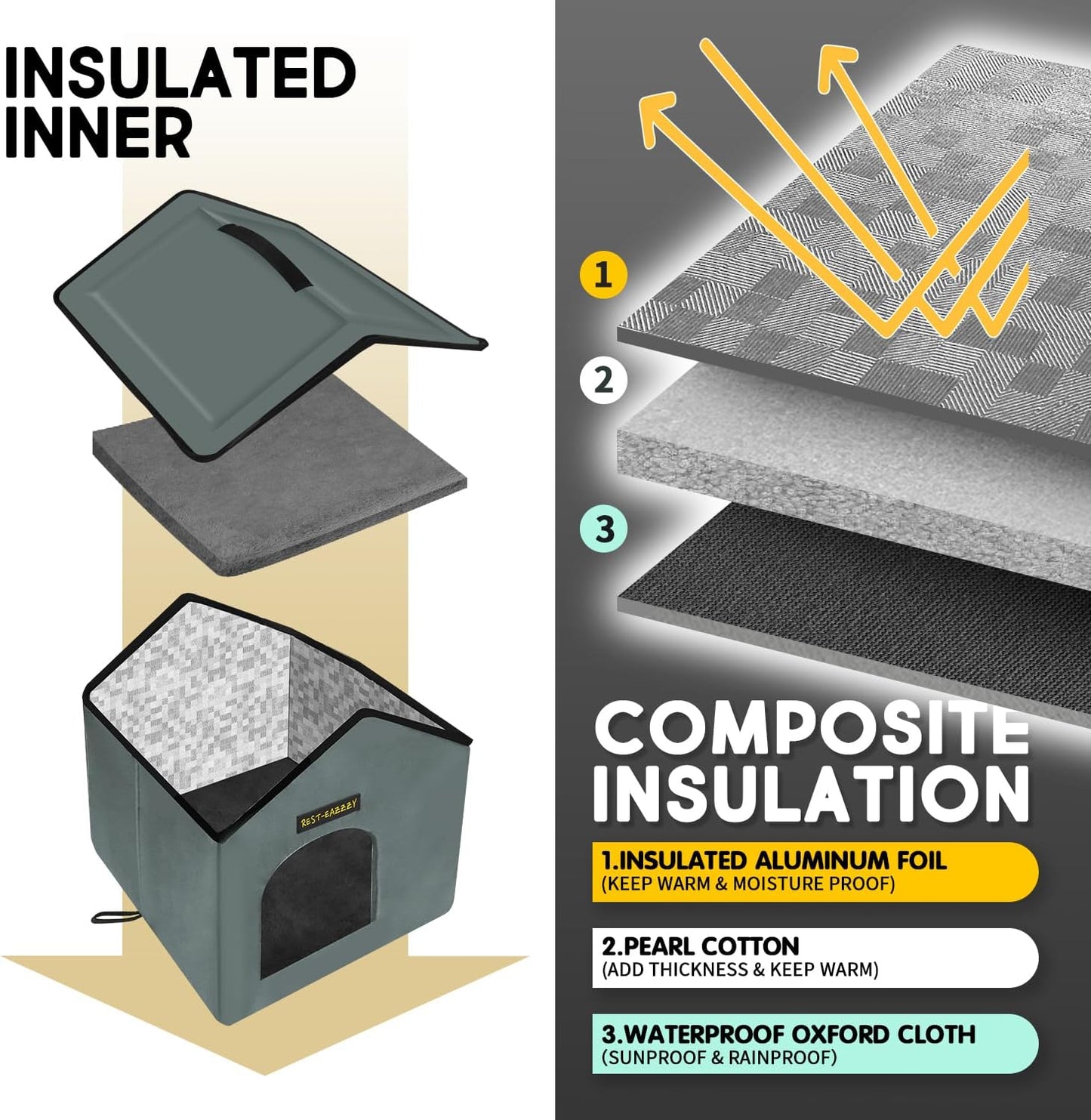 INSULATED INNER

REST-EAZZZY

1

2

3

COMPOSITE INSULATION

1.INSULATED ALUMINUM FOIL
(KEEP WARM & MOISTURE PROOF)

2.PEARL COTTON
(ADD THICKNESS & KEEP WARM)

3.WATERPROOF OXFORD CLOTH
(SUNPROOF & RAINPROOF)