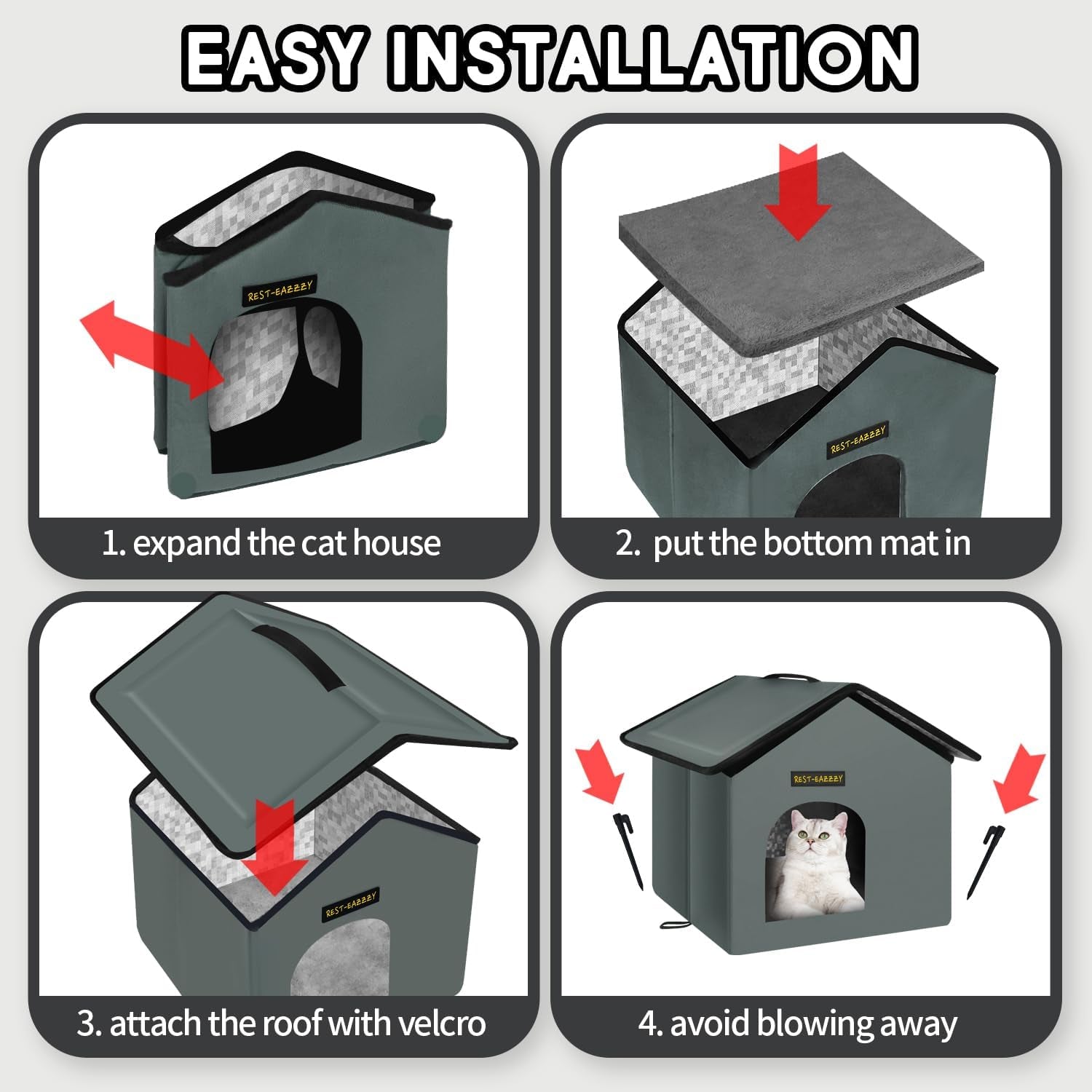 EASY INSTALLATION

REST-EAZZZY

1. expand the cat house

REST-EAZZZY

2. put the bottom mat in

REST-EAZZZY

3. attach the roof with velcro

REST-EAZZZY

4. avoid blowing away