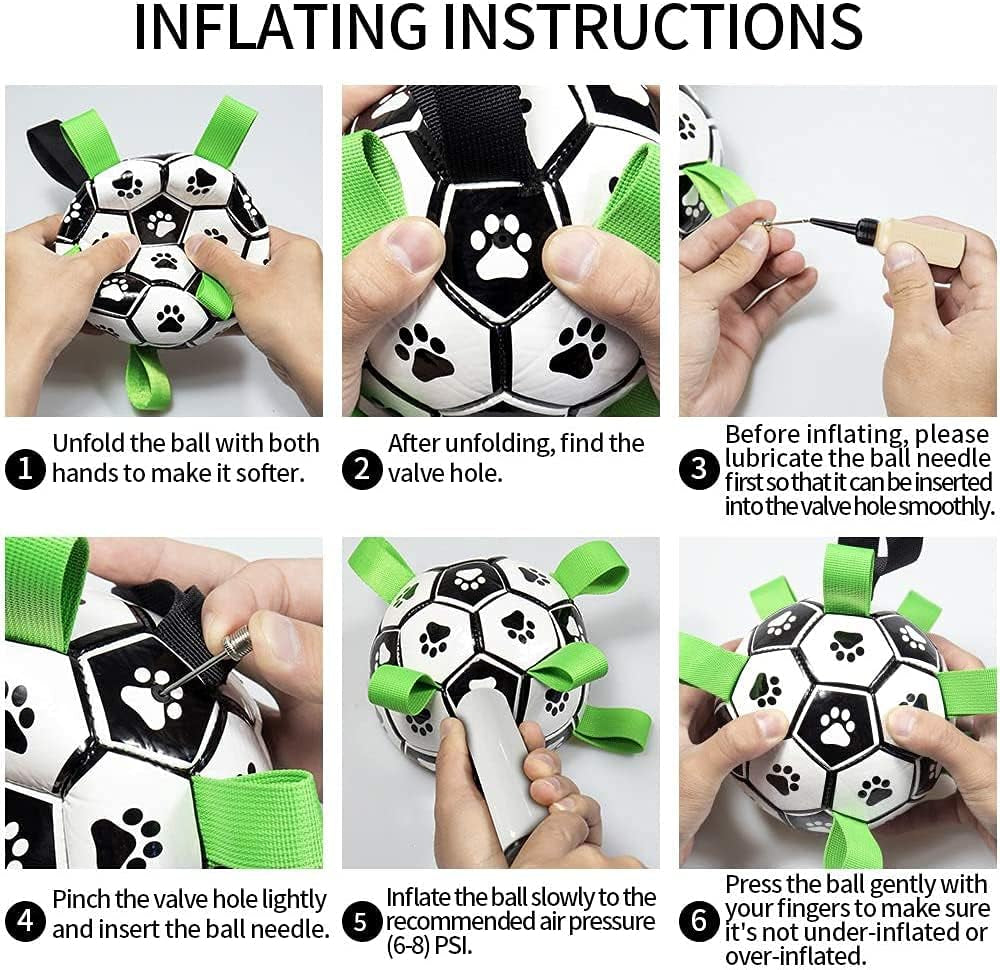 INFLATING INSTRUCTIONS

1 Unfold the ball with both hands to make it softer.

2 After unfolding, find the valve hole.

3 Before inflating, please lubricate the ball needle first so that it can be inserted into the valve hole smoothly.

4 Pinch the valve hole lightly and insert the ball needle.

5 Inflate the ball slowly to the recommended air pressure (6-8) PSI.

6 Press the ball gently with your fingers to make sure it's not under-inflated or over-inflated.