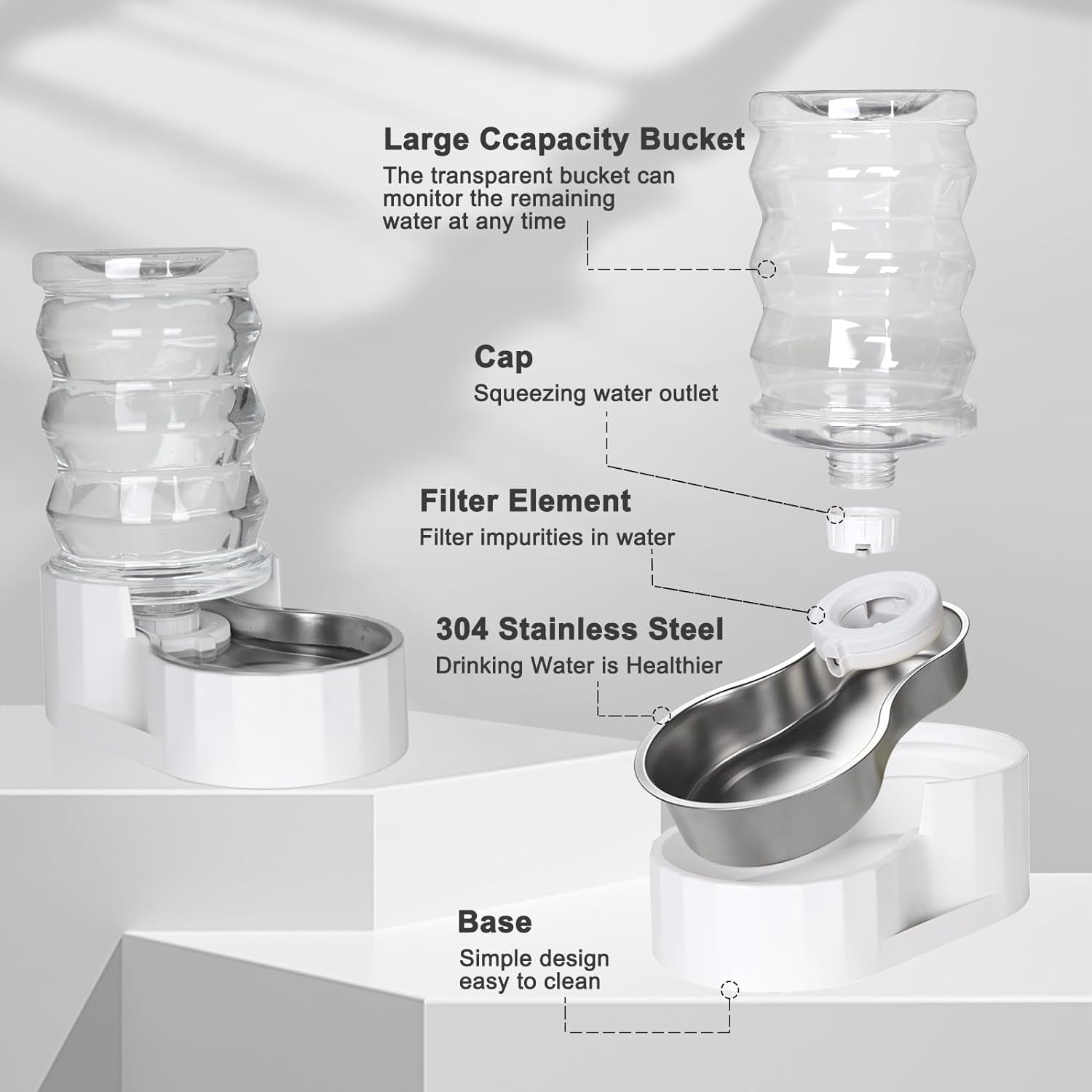 Large Ccapacity Bucket
The transparent bucket can monitor the remaining water at any time

Cap
Squeezing water outlet

Filter Element
Filter impurities in water

304 Stainless Steel
Drinking Water is Healthier

Base
Simple design easy to clean