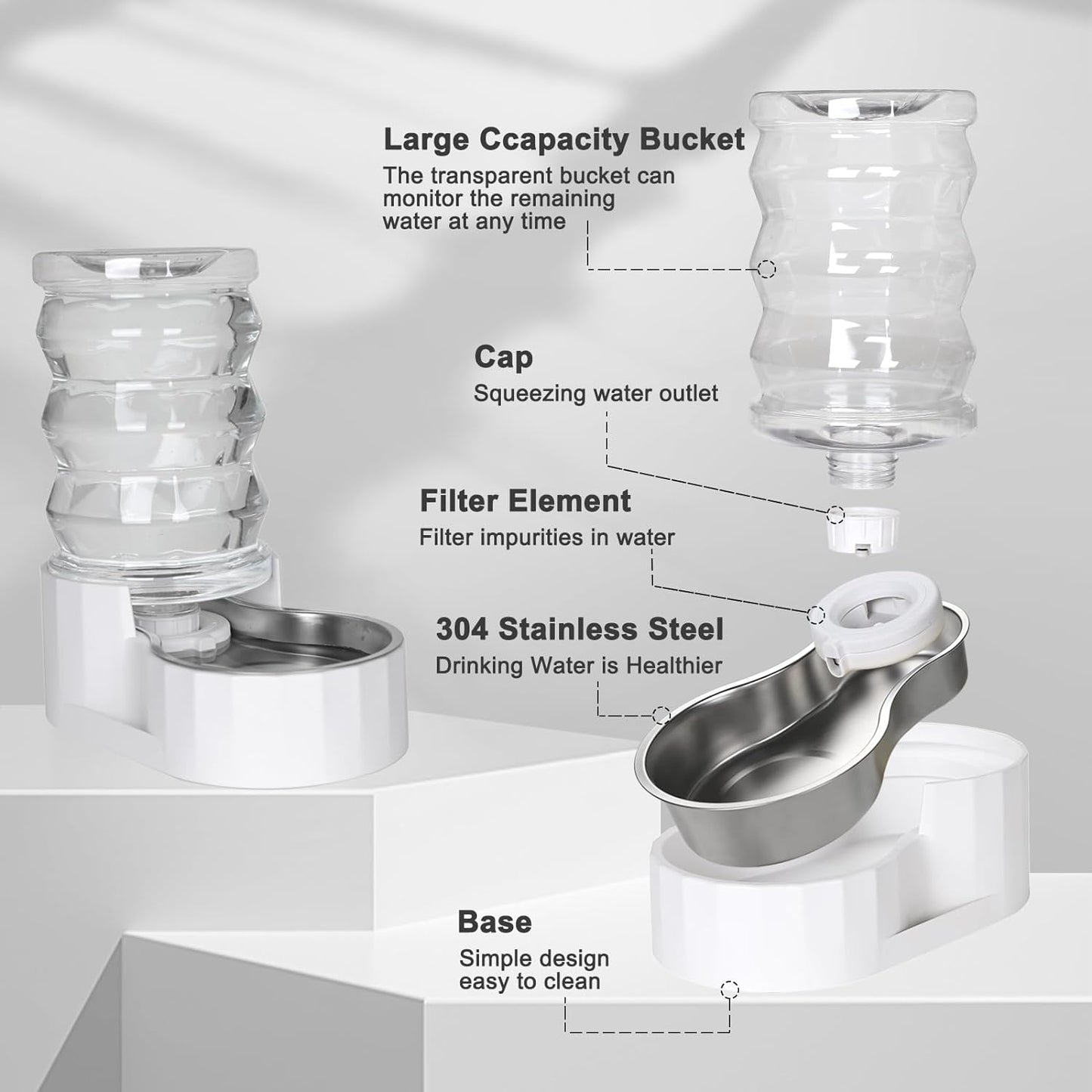 Large Ccapacity Bucket
The transparent bucket can monitor the remaining water at any time

Cap
Squeezing water outlet

Filter Element
Filter impurities in water

304 Stainless Steel
Drinking Water is Healthier

Base
Simple design easy to clean