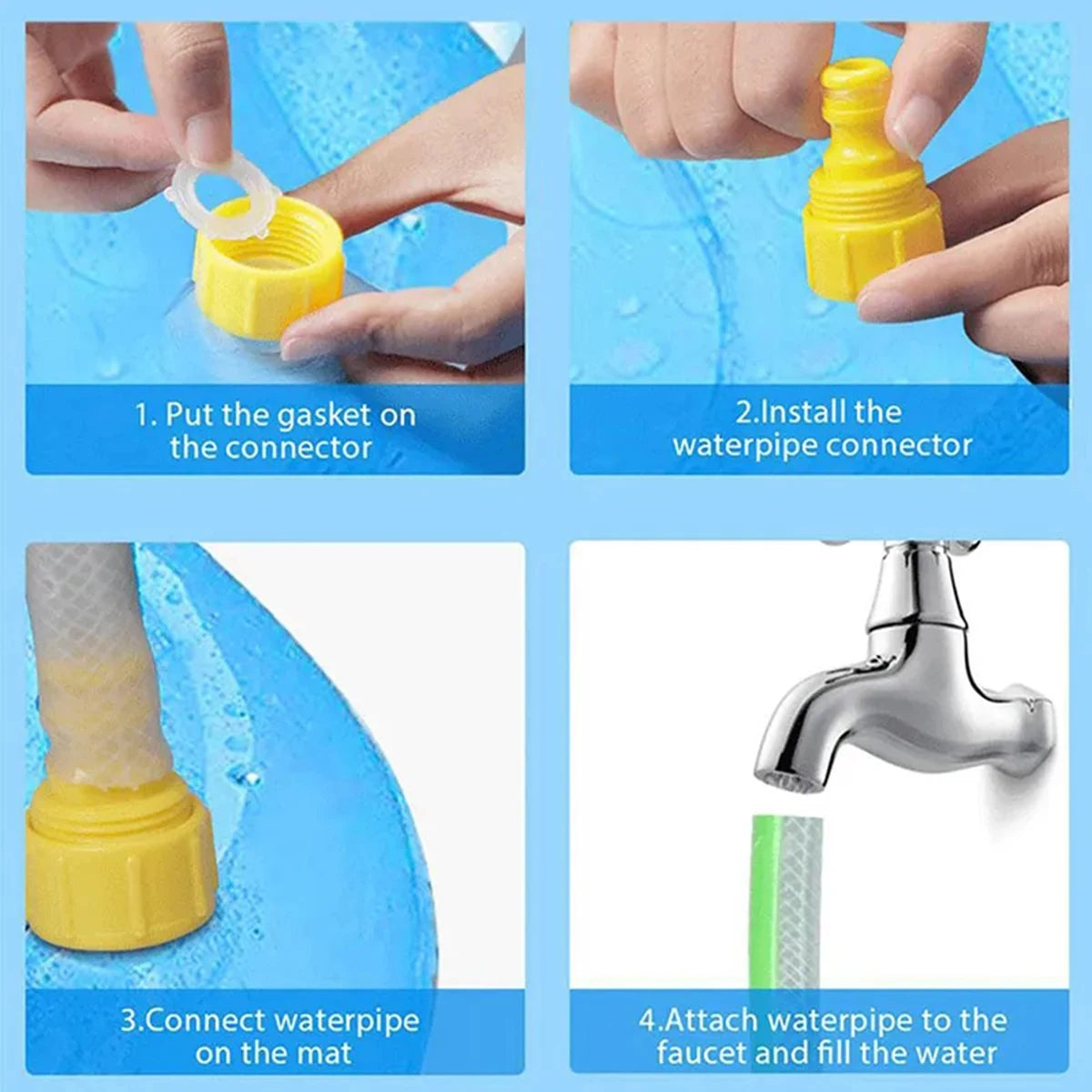 1. Put the gasket on the connector

2.Install the waterpipe connector

3.Connect waterpipe on the mat

4.Attach waterpipe to the faucet and fill the water