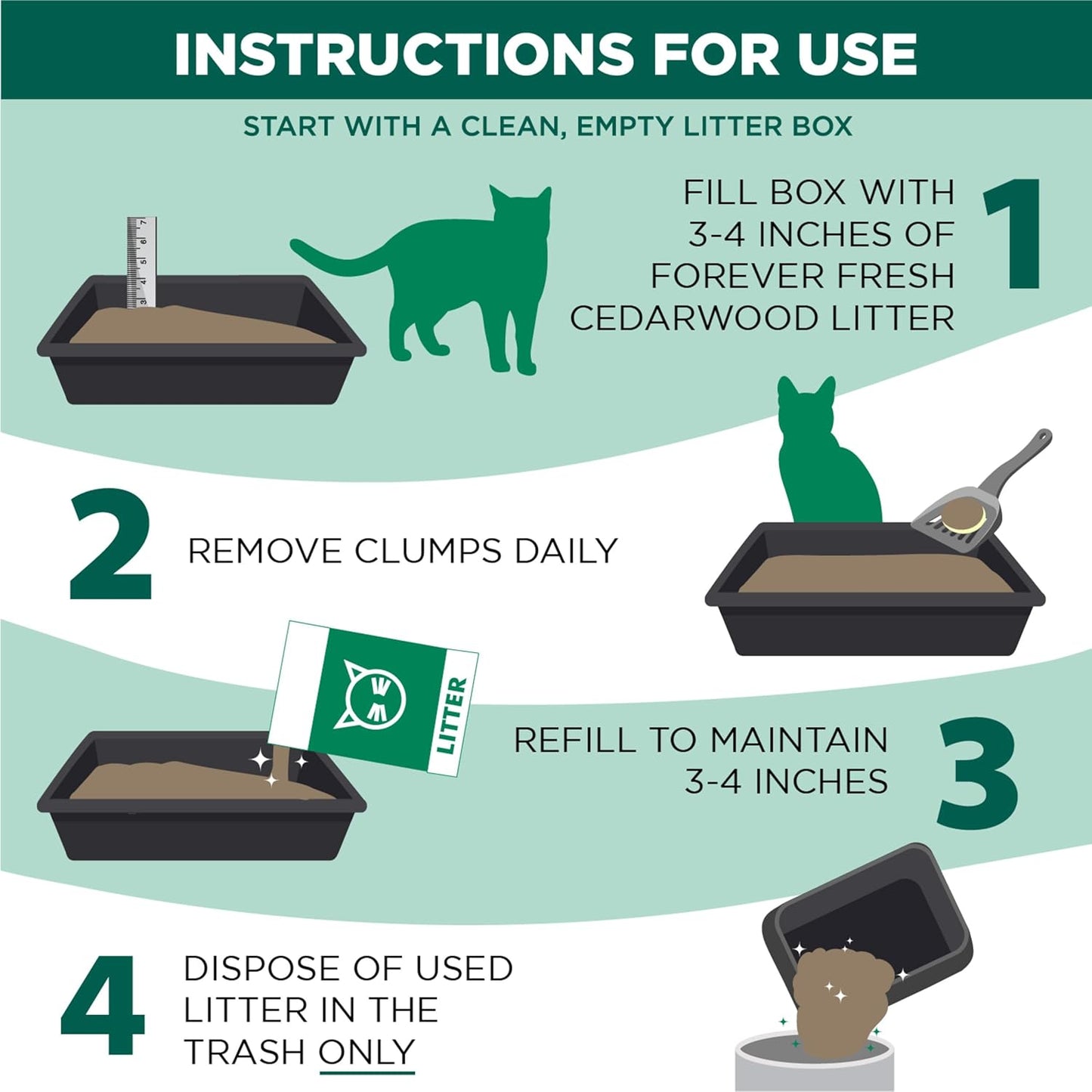 INSTRUCTIONS FOR USE

START WITH A CLEAN, EMPTY LITTER BOX

3 4 5 6 7

FILL BOX WITH 3-4 INCHES OF FOREVER FRESH CEDARWOOD LITTER

1

2

REMOVE CLUMPS DAILY

LITTER

REFILL TO MAINTAIN 3-4 INCHES

3

4

DISPOSE OF USED LITTER IN THE TRASH ONLY