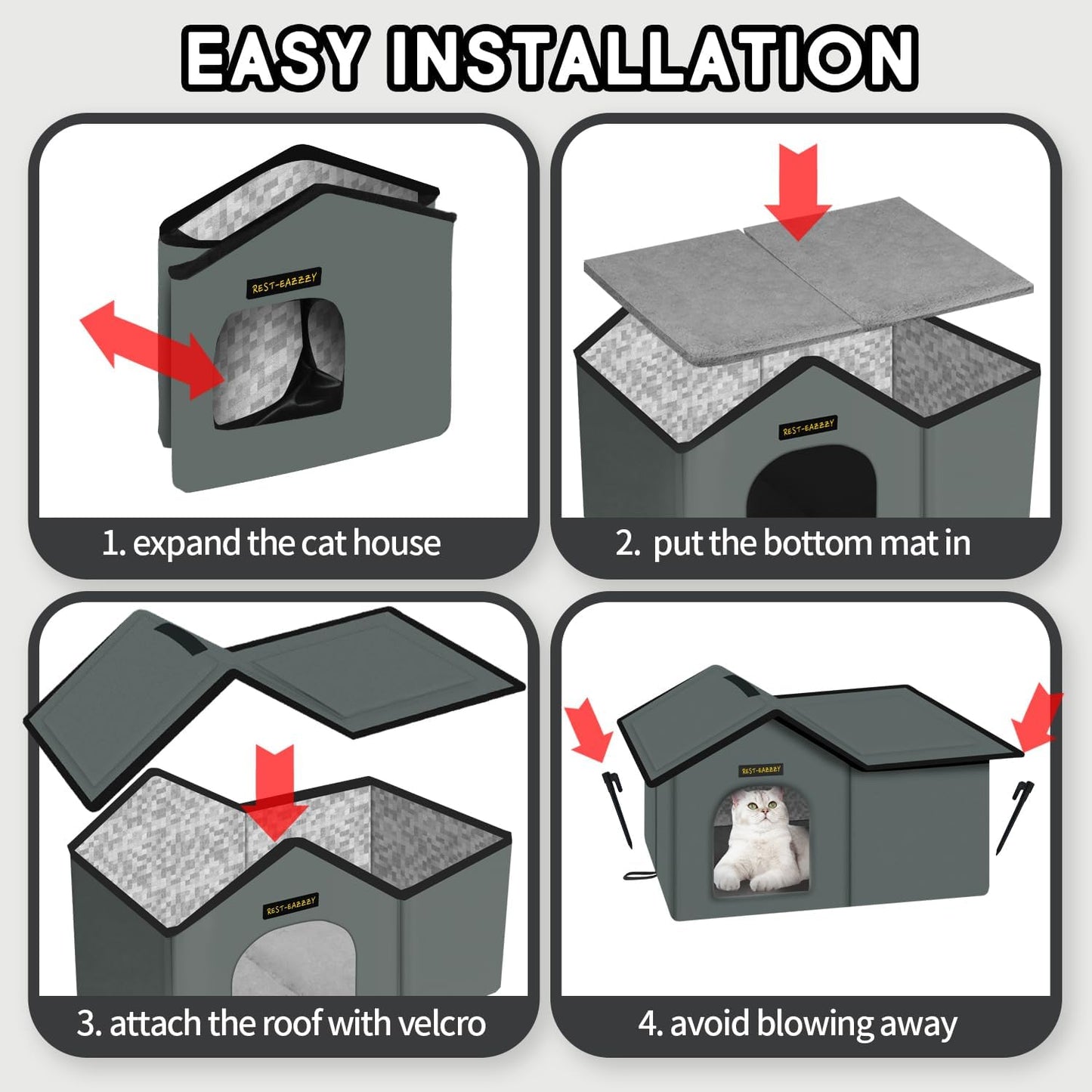 EASY INSTALLATION

REST-EAZZZY

1. expand the cat house

REST-EAZZZY

2. put the bottom mat in

REST-EAZZZY

3. attach the roof with velcro

REST-EAZZZY

4. avoid blowing away