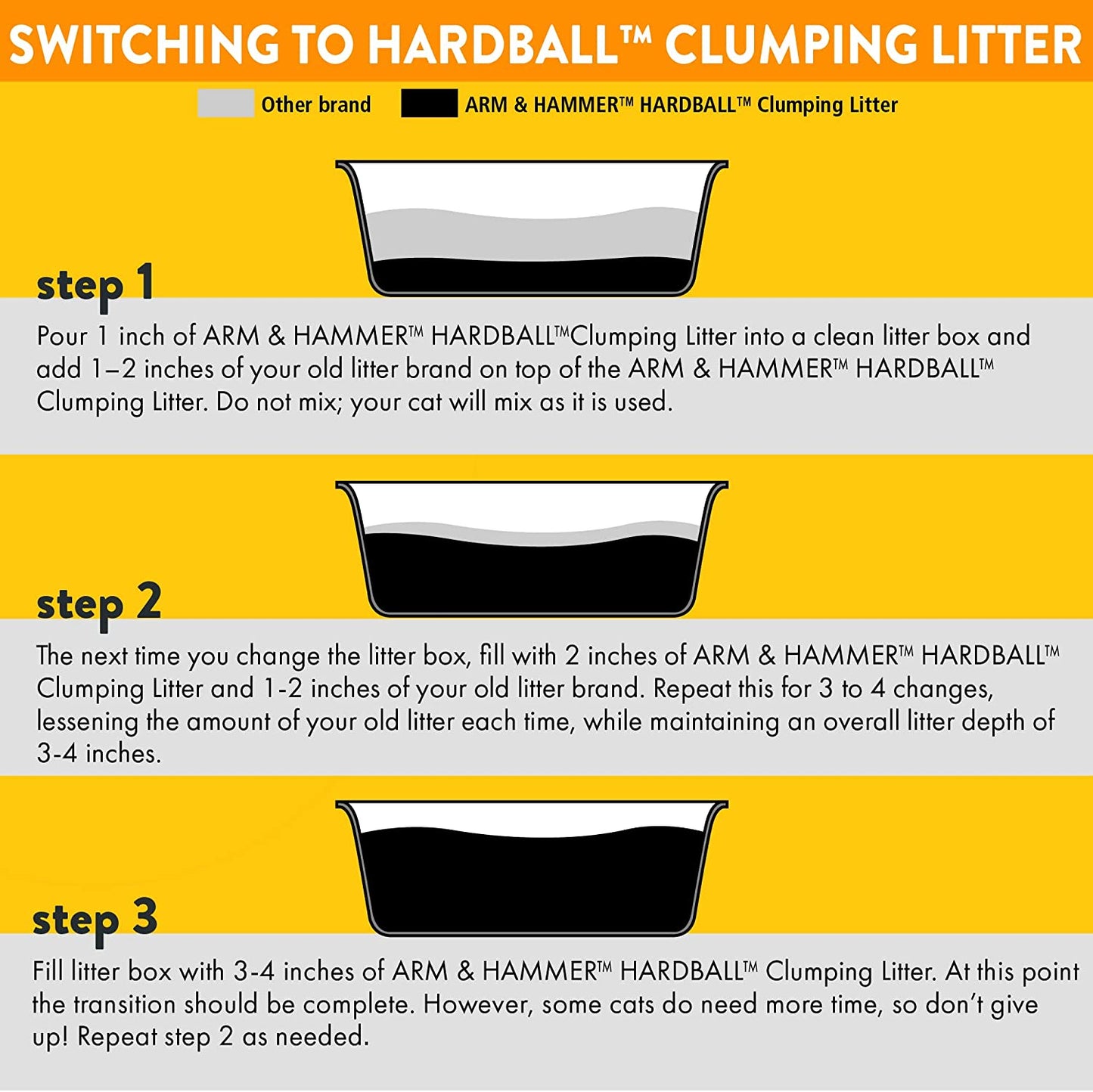 SWITCHING TO HARDBALL™ CLUMPING LITTER

Other brand ARM & HAMMER™ HARDBALL™ Clumping Litter

step 1

Pour 1 inch of ARM & HAMMER™ HARDBALL™Clumping Litter into a clean litter box and add 1–2 inches of your old litter brand on top of the ARM & HAMMER™ HARDBALL™ Clumping Litter. Do not mix; your cat will mix as it is used.

step 2

The next time you change the litter box, fill with 2 inches of ARM & HAMMER™ HARDBALL™ Clumping Litter and 1-2 inches of your old litter brand. Repeat this for 3 to 4 changes, lessening the amount of your old litter each time, while maintaining an overall litter depth of 3-4 inches.

step 3

Fill litter box with 3-4 inches of ARM & HAMMER™ HARDBALL™ Clumping Litter. At this point the transition should be complete. However, some cats do need more time, so don't give up! Repeat step 2 as needed.