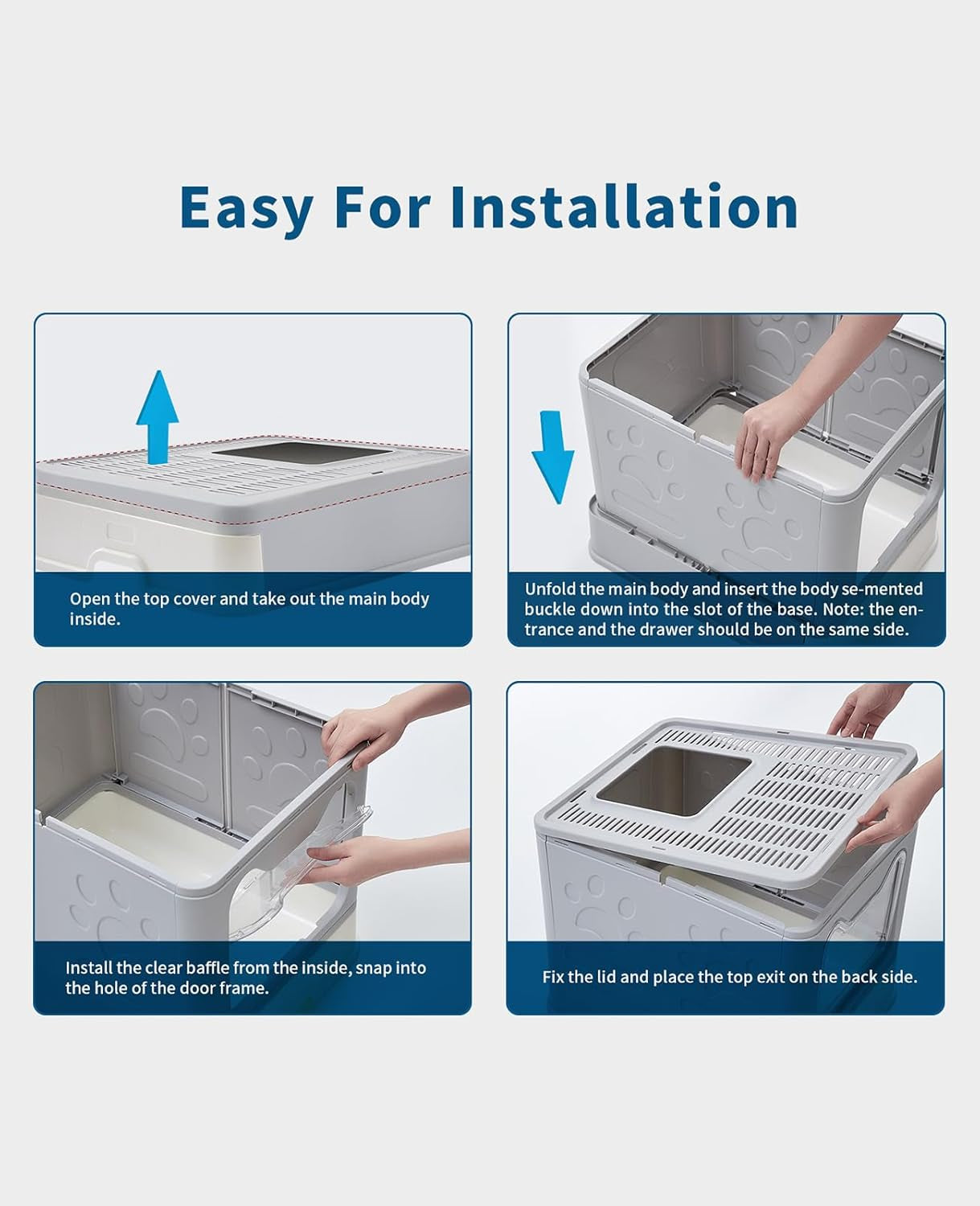 Easy For Installation

Open the top cover and take out the main body inside.

Unfold the main body and insert the body se-mented buckle down into the slot of the base. Note: the entrance and the drawer should be on the same side.

Install the clear baffle from the inside, snap into the hole of the door frame.

Fix the lid and place the top exit on the back side.