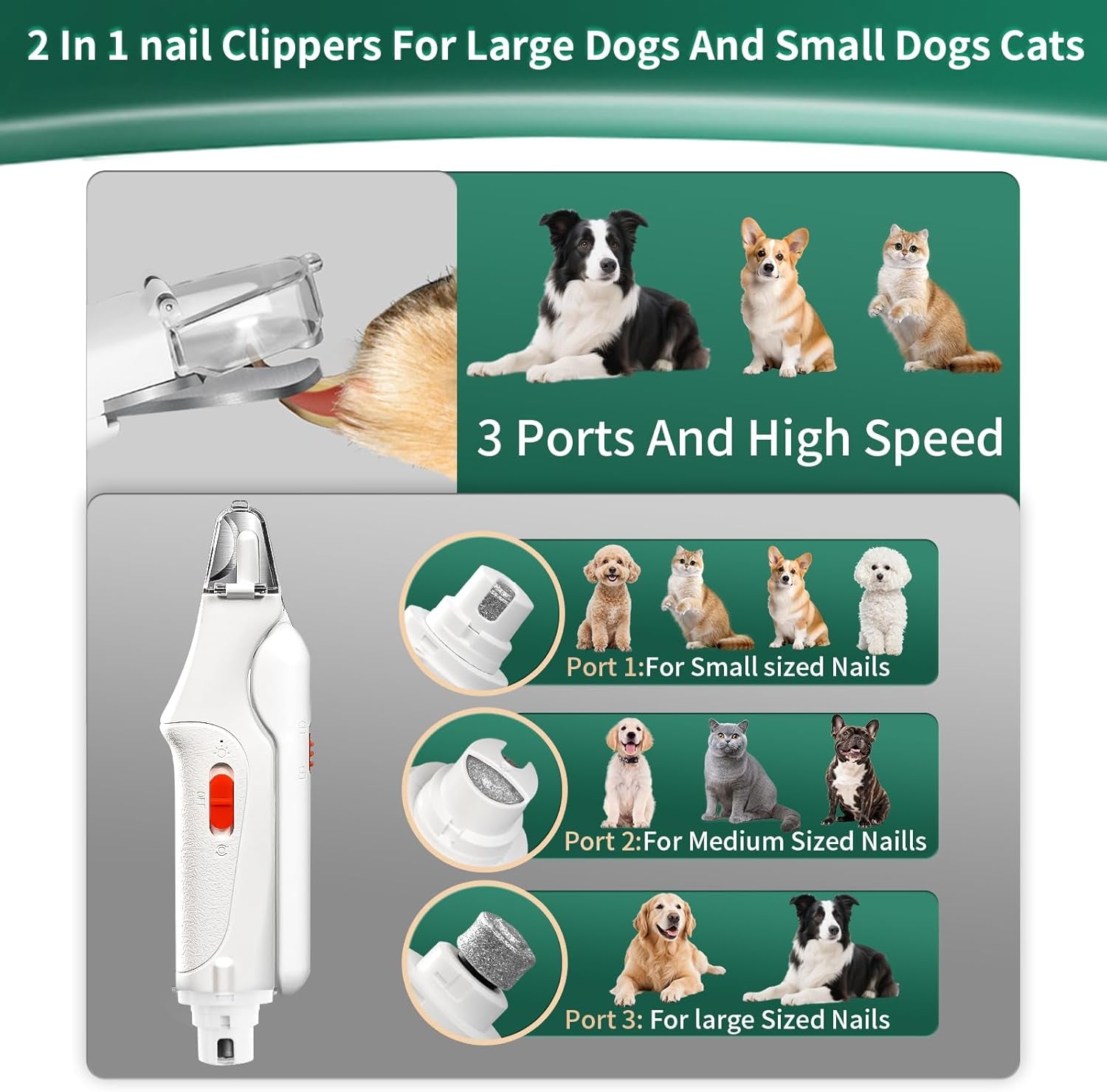 2 In 1 nail Clippers For Large Dogs And Small Dogs Cats

3 Ports And High Speed

Port 1:For Small sized Nails

Port 2:For Medium Sized Naills

Port 3: For large Sized Nails