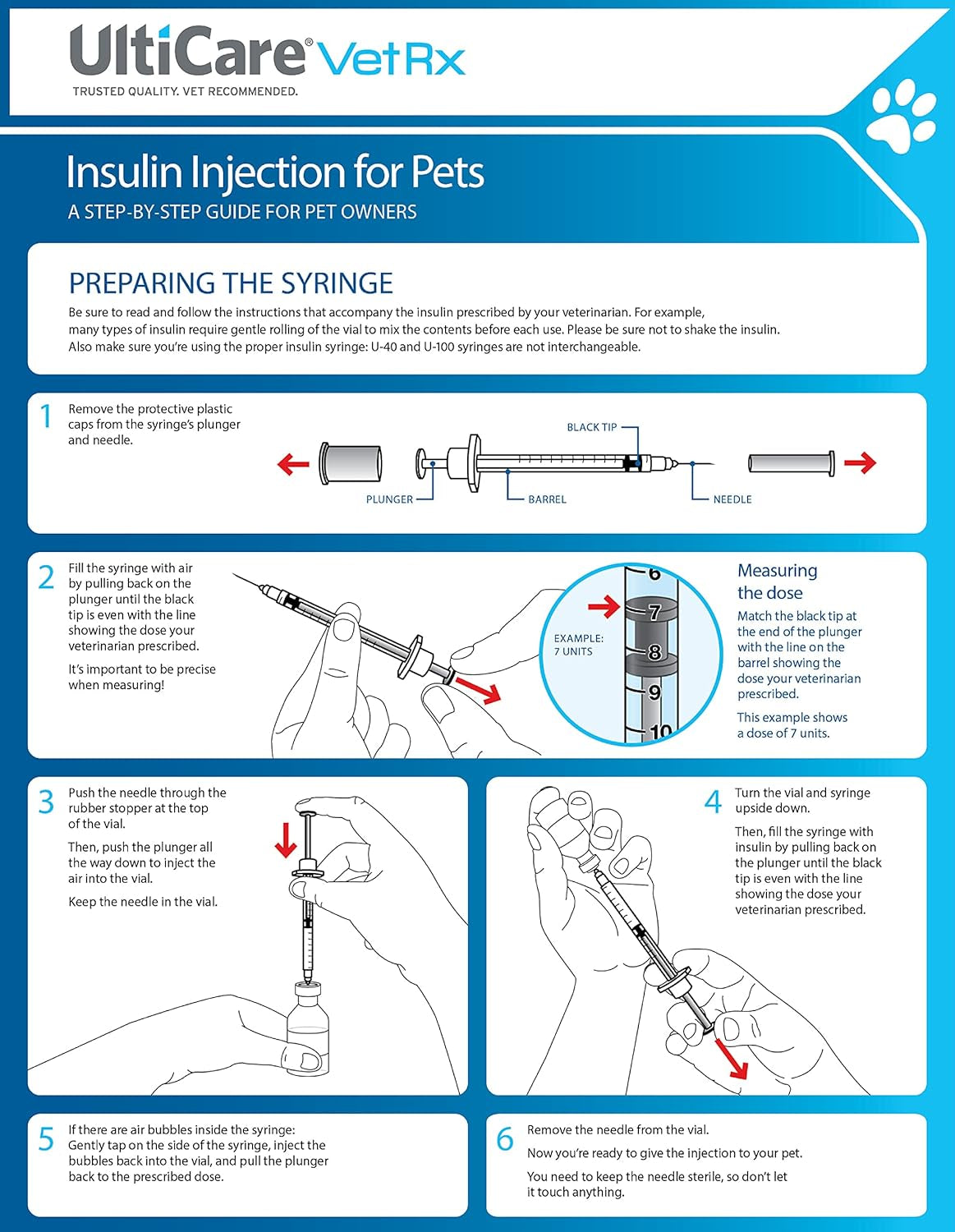 UltiCare® VetRx
TRUSTED QUALITY. VET RECOMMENDED.

Insulin Injection for Pets
A STEP-BY-STEP GUIDE FOR PET OWNERS

PREPARING THE SYRINGE
Be sure to read and follow the instructions that accompany the insulin prescribed by your veterinarian. For example, many types of insulin require gentle rolling of the vial to mix the contents before each use. Please be sure not to shake the insulin. Also make sure you're using the proper insulin syringe: U-40 and U-100 syringes are not interchangeable.

1 Remove the protective plastic caps from the syringe's plunger and needle.

BLACK TIP
PLUNGER
BARREL
NEEDLE

2 Fill the syringe with air by pulling back on the plunger until the black tip is even with the line showing the dose your veterinarian prescribed.

It's important to be precise when measuring!

EXAMPLE: 7 UNITS

6
7
8
9
10

Measuring the dose
Match the black tip at the end of the plunger with the line on the barrel showing the dose your veterinarian prescribed.

This example shows a dose of 7 units.

3 Push the needle through the rubber stopper at the top of the vial.

Then, push the plunger all the way down to inject the air into the vial.

Keep the needle in the vial.

4 Turn the vial and syringe upside down.

Then, fill the syringe with insulin by pulling back on the plunger until the black tip is even with the line showing the dose your veterinarian prescribed.

5 If there are air bubbles inside the syringe: Gently tap on the side of the syringe, inject the bubbles back into the vial, and pull the plunger back to the prescribed dose.

6 Remove the needle from the vial.

Now you're ready to give the injection to your pet.

You need to keep the needle sterile, so don't let it touch anything.